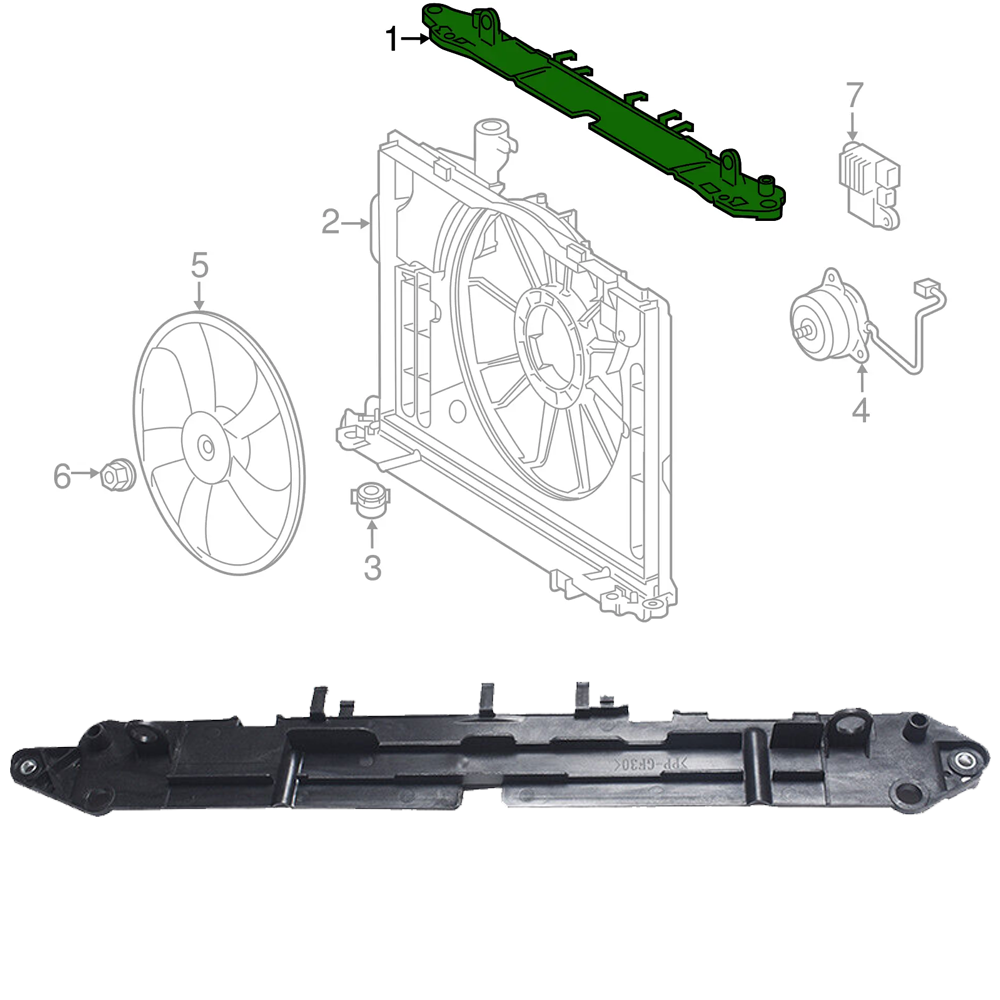 1
7
2
5
4
6
3
>PP-GF30<