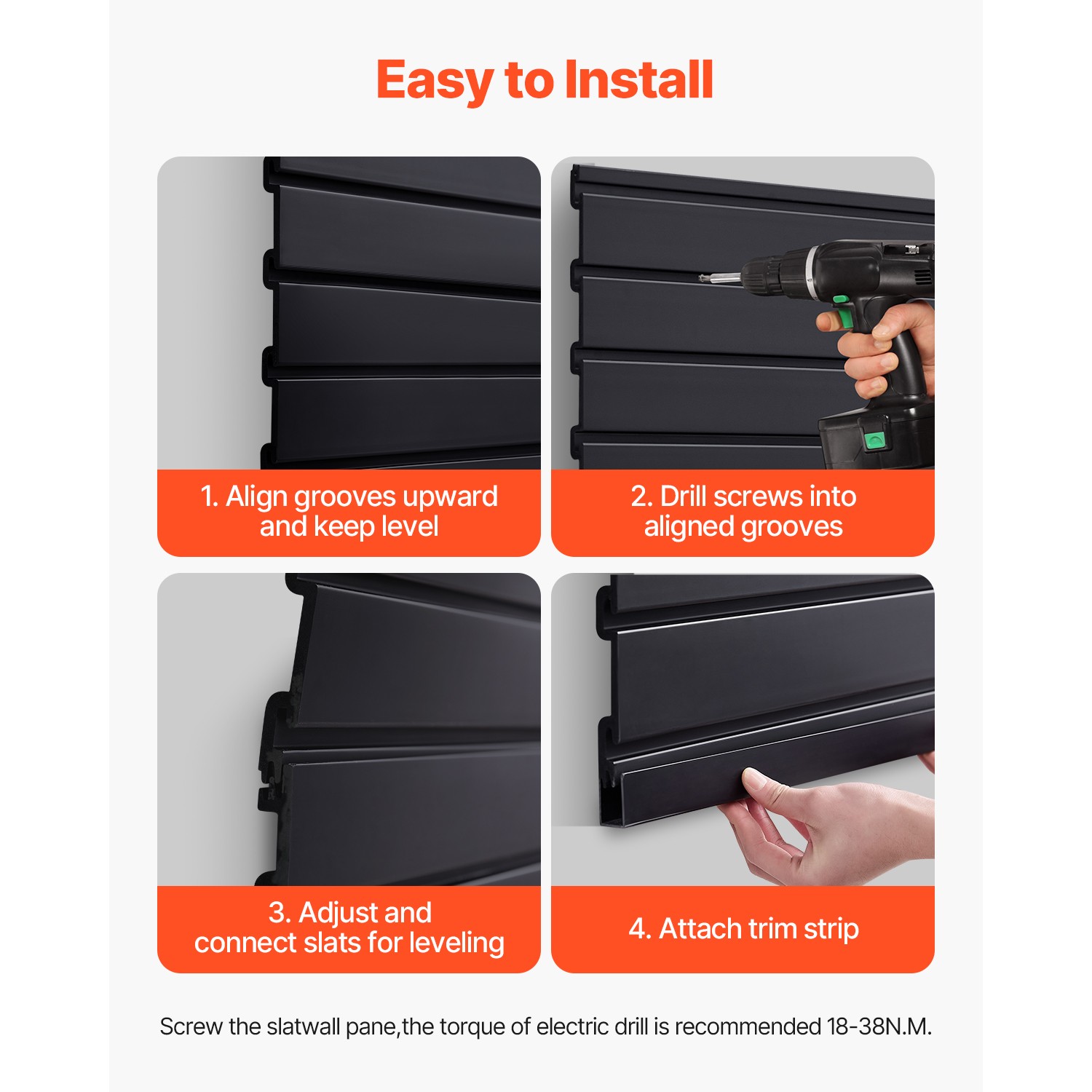 Easy to Install

1. Align grooves upward and keep level

2. Drill screws into aligned grooves

3. Adjust and connect slats for leveling

4. Attach trim strip

Screw the slatwall pane,the torque of electric drill is recommended 18-38N.M.