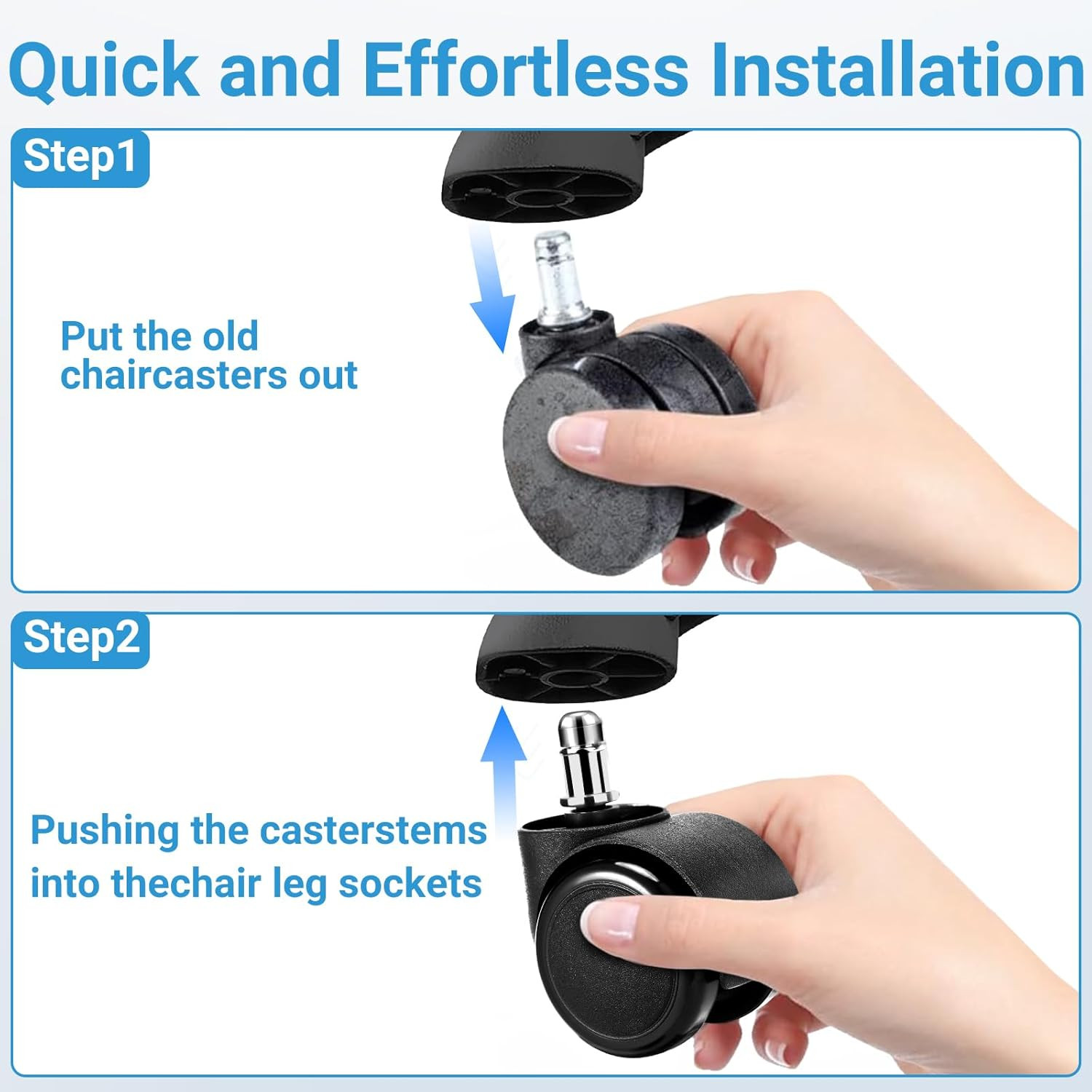 Quick and Effortless Installation

Step1

Put the old chaircasters out

Step2

Pushing the casterstems into thechair leg sockets