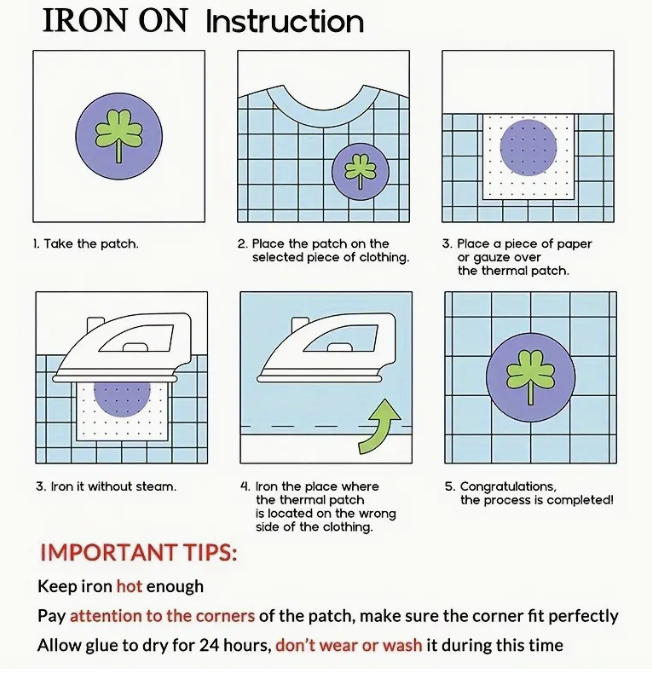 IRON ON Instruction

1. Take the patch.

2. Place the patch on the selected piece of clothing.

3. Place a piece of paper or gauze over the thermal patch.

3. Iron it without steam.

4. Iron the place where the thermal patch is located on the wrong side of the clothing.

5. Congratulations, the process is completed!

IMPORTANT TIPS:

Keep iron hot enough

Pay attention to the corners of the patch, make sure the corner fit perfectly

Allow glue to dry for 24 hours, don't wear or wash it during this time