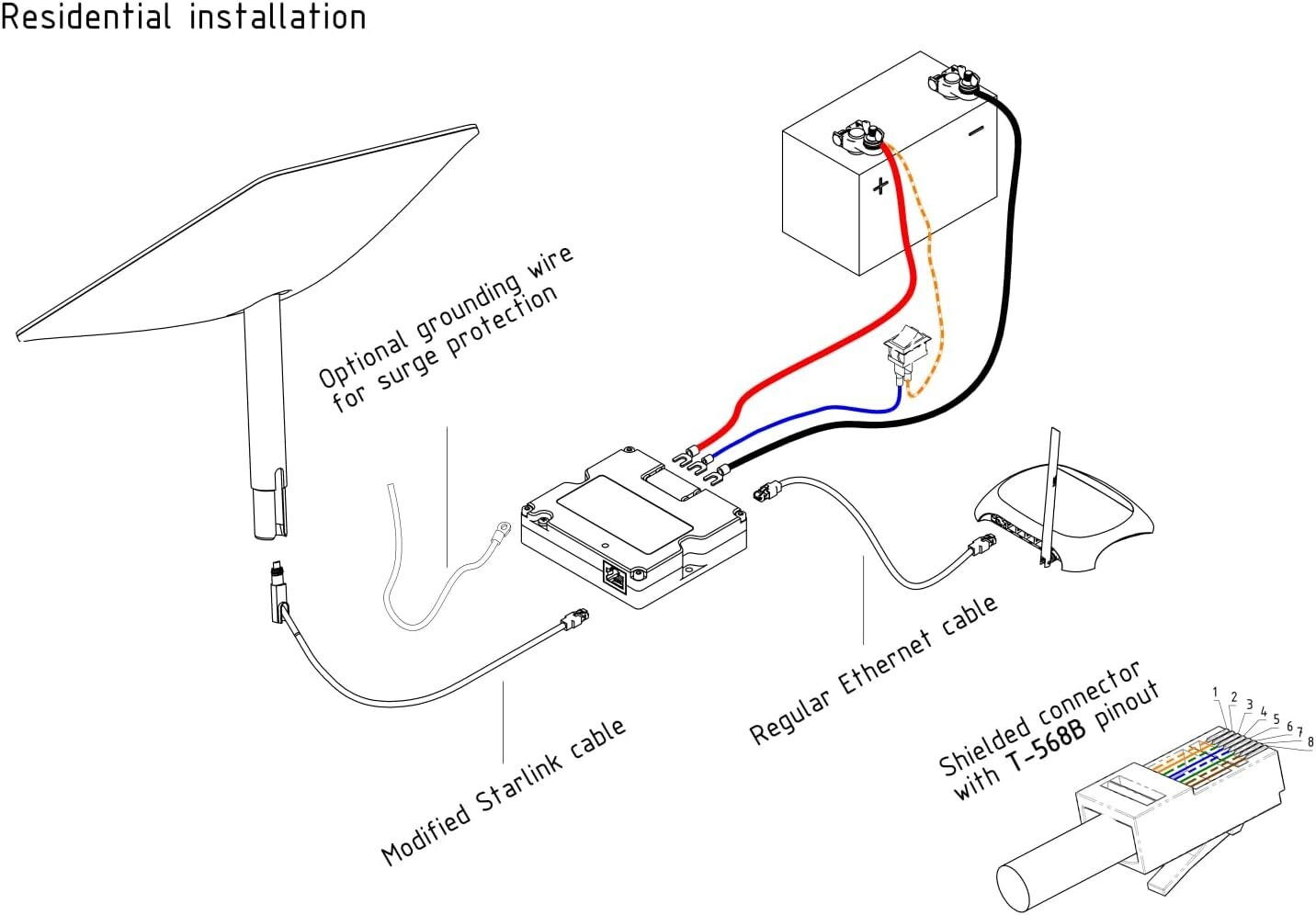 Residential installation

Optional grounding wire for surge protection

+

−

Modified Starlink cable

Regular Ethernet cable

Shielded connector with T-568B pinout

1
2
3
4
5
6
7
8