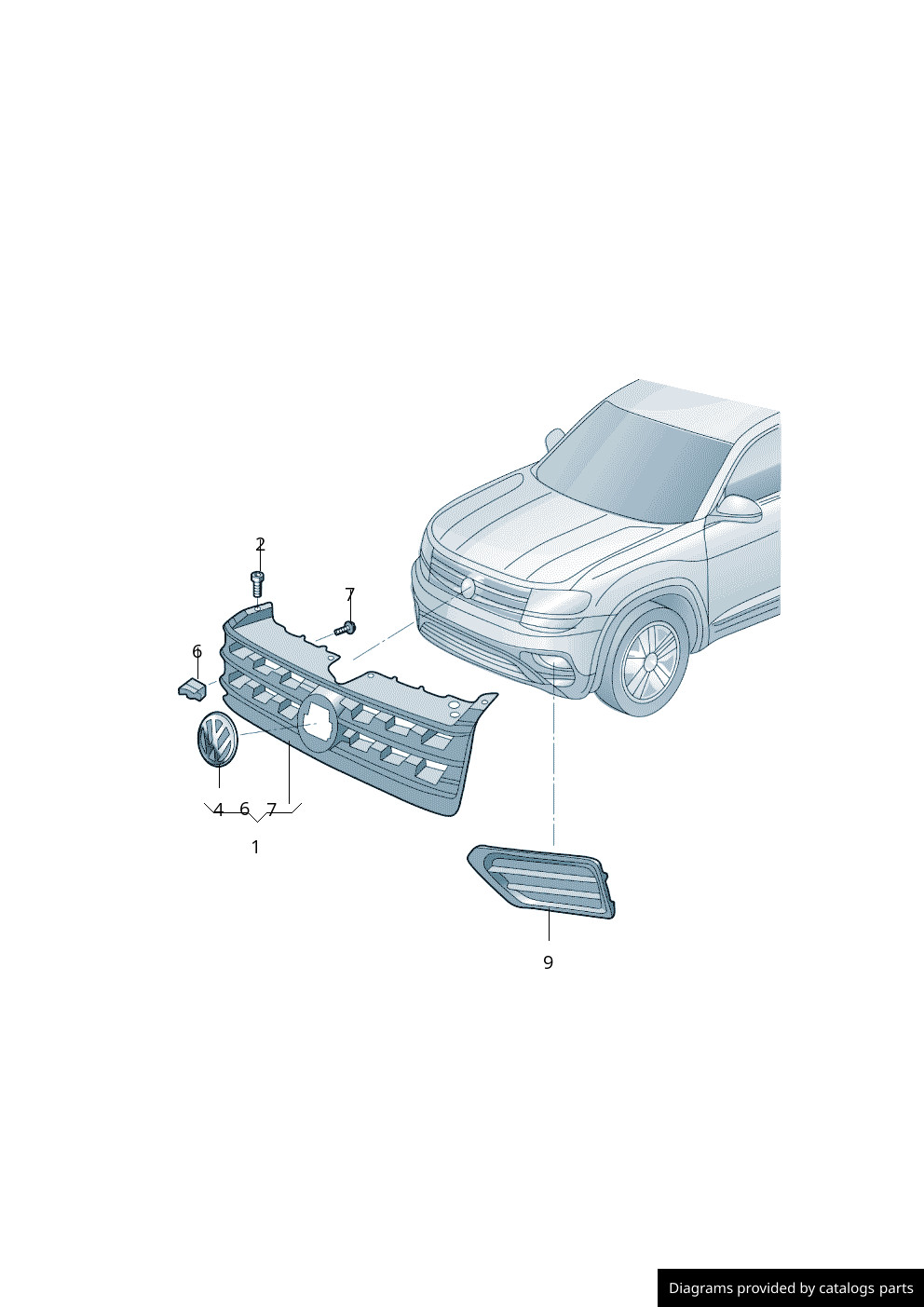 2

7

6

4 6 7

1

9

Diagrams provided by catalogs parts