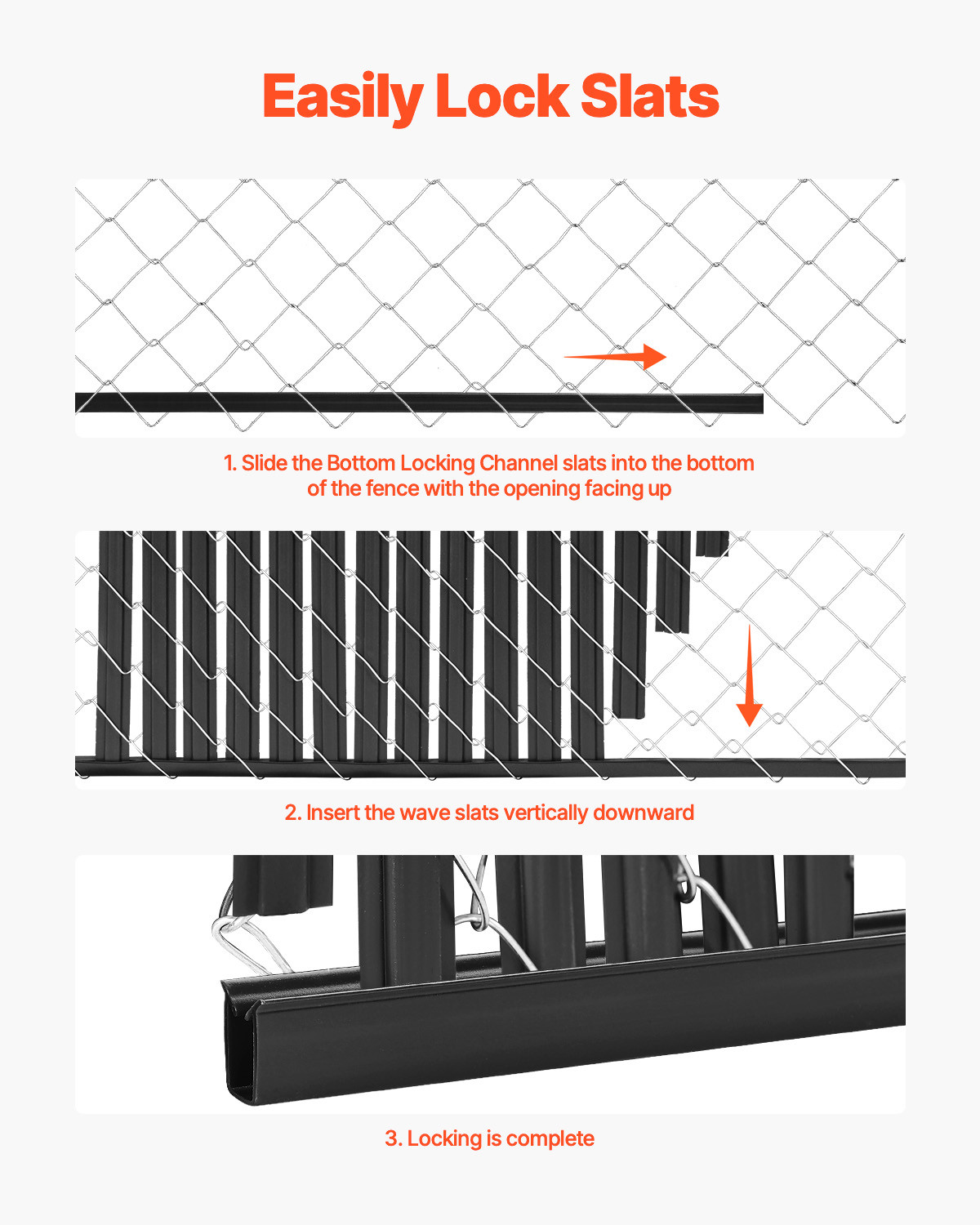 Easily Lock Slats

1. Slide the Bottom Locking Channel slats into the bottom of the fence with the opening facing up

2. Insert the wave slats vertically downward

3. Locking is complete