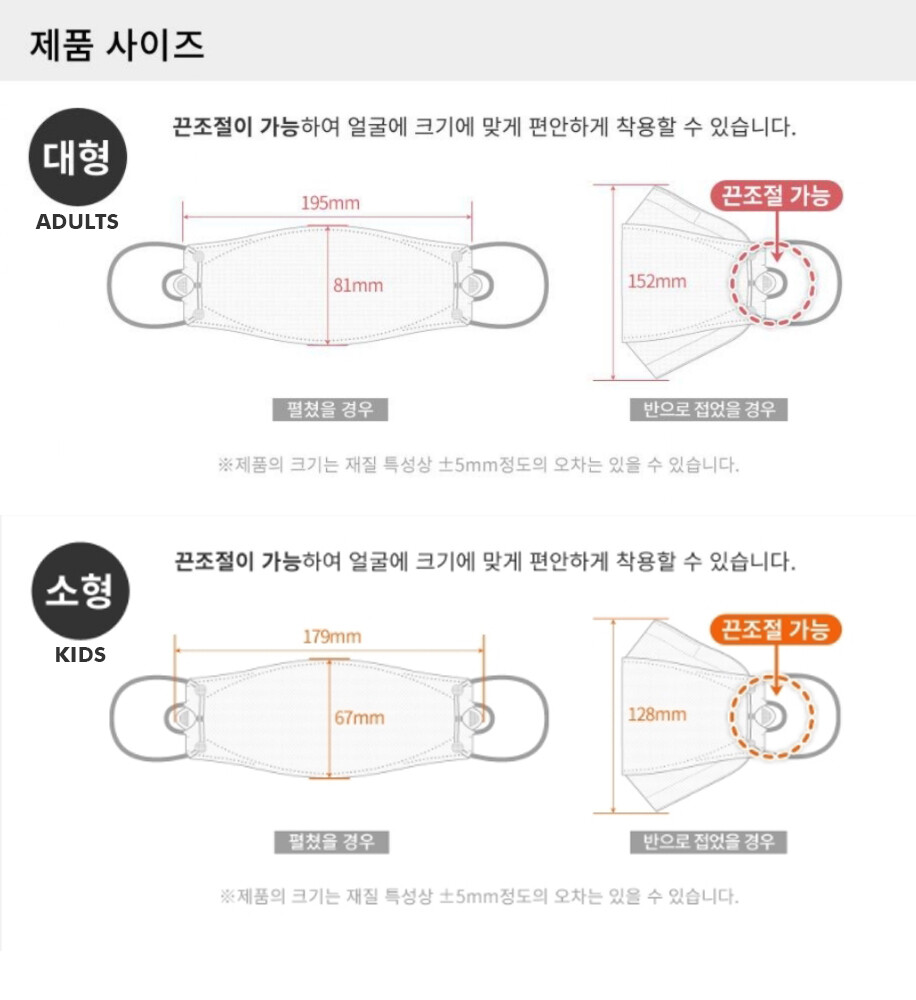 제품 사이즈

대형
ADULTS

끈조절이 가능하여 얼굴에 크기에 맞게 편안하게 착용할 수 있습니다.

195mm

81mm

152mm

끈조절 가능

펼쳤을 경우

반으로 접었을 경우

※제품의 크기는 재질 특성상 ±5mm정도의 오차는 있을 수 있습니다.

소형
KIDS

끈조절이 가능하여 얼굴에 크기에 맞게 편안하게 착용할 수 있습니다.

179mm

67mm

128mm

끈조절 가능

펼쳤을 경우

반으로 접었을 경우

※제품의 크기는 재질 특성상 ±5mm정도의 오차는 있을 수 있습니다.