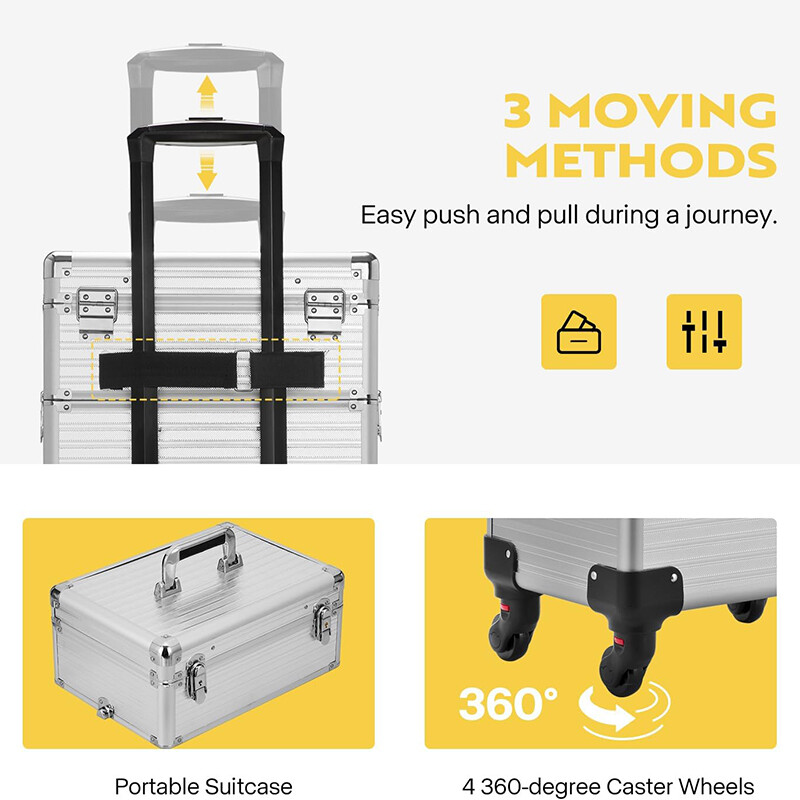 3 MOVING METHODS

Easy push and pull during a journey.

360°

Portable Suitcase

4 360-degree Caster Wheels