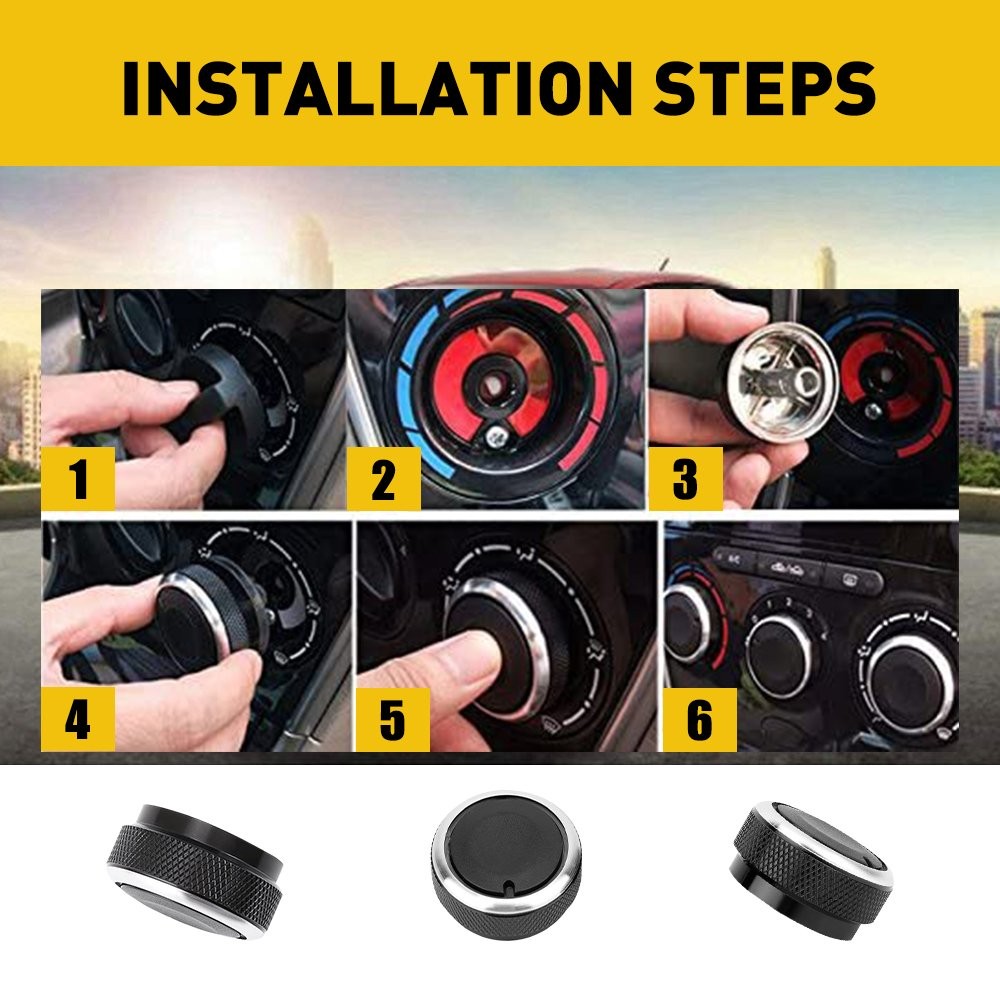 INSTALLATION STEPS

1

2

3

4

5

6