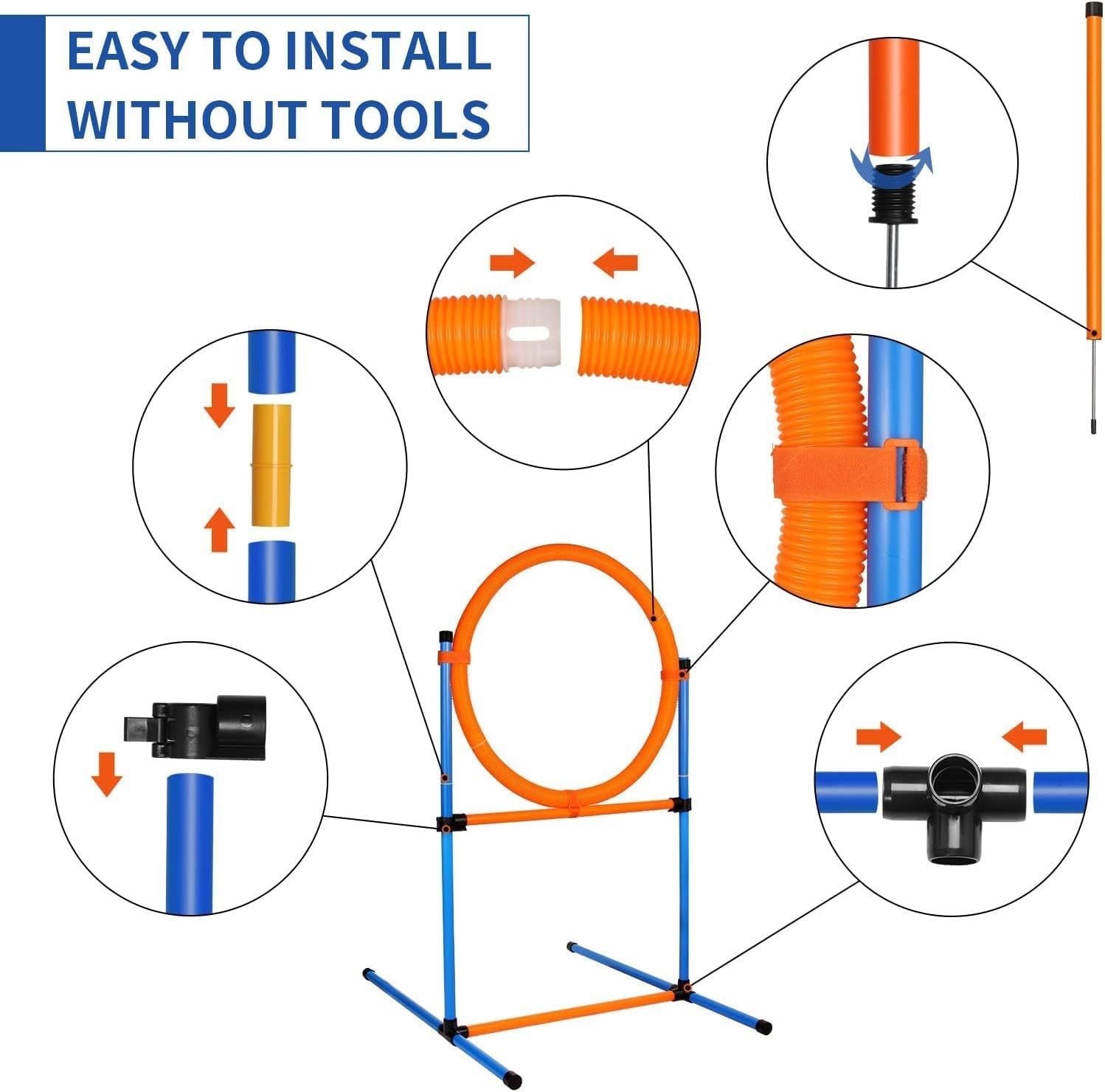 EASY TO INSTALL
WITHOUT TOOLS