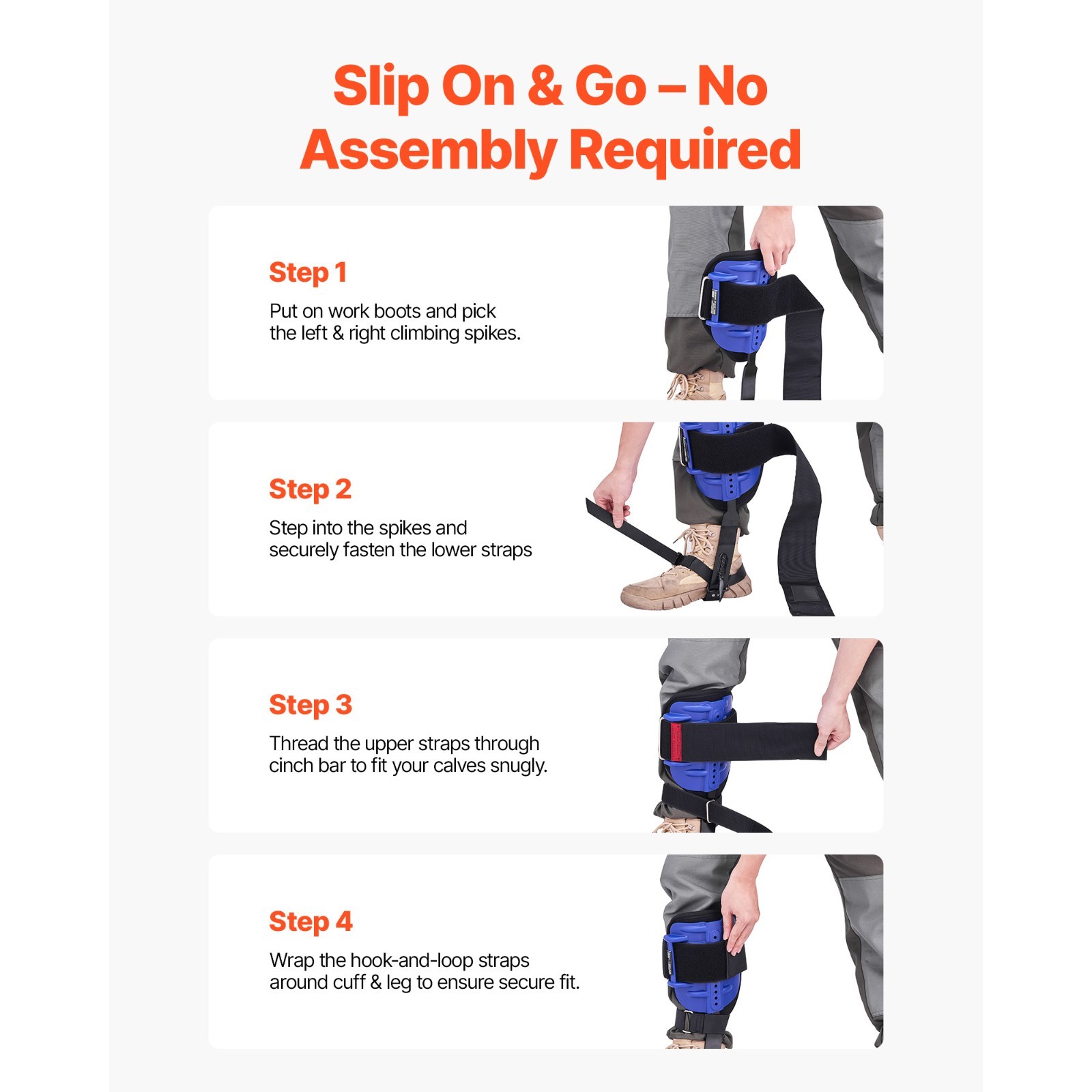 Slip On & Go – No Assembly Required

Step 1

Put on work boots and pick the left & right climbing spikes.

Step 2

Step into the spikes and securely fasten the lower straps

Step 3

Thread the upper straps through cinch bar to fit your calves snugly.

Step 4

Wrap the hook-and-loop straps around cuff & leg to ensure secure fit.