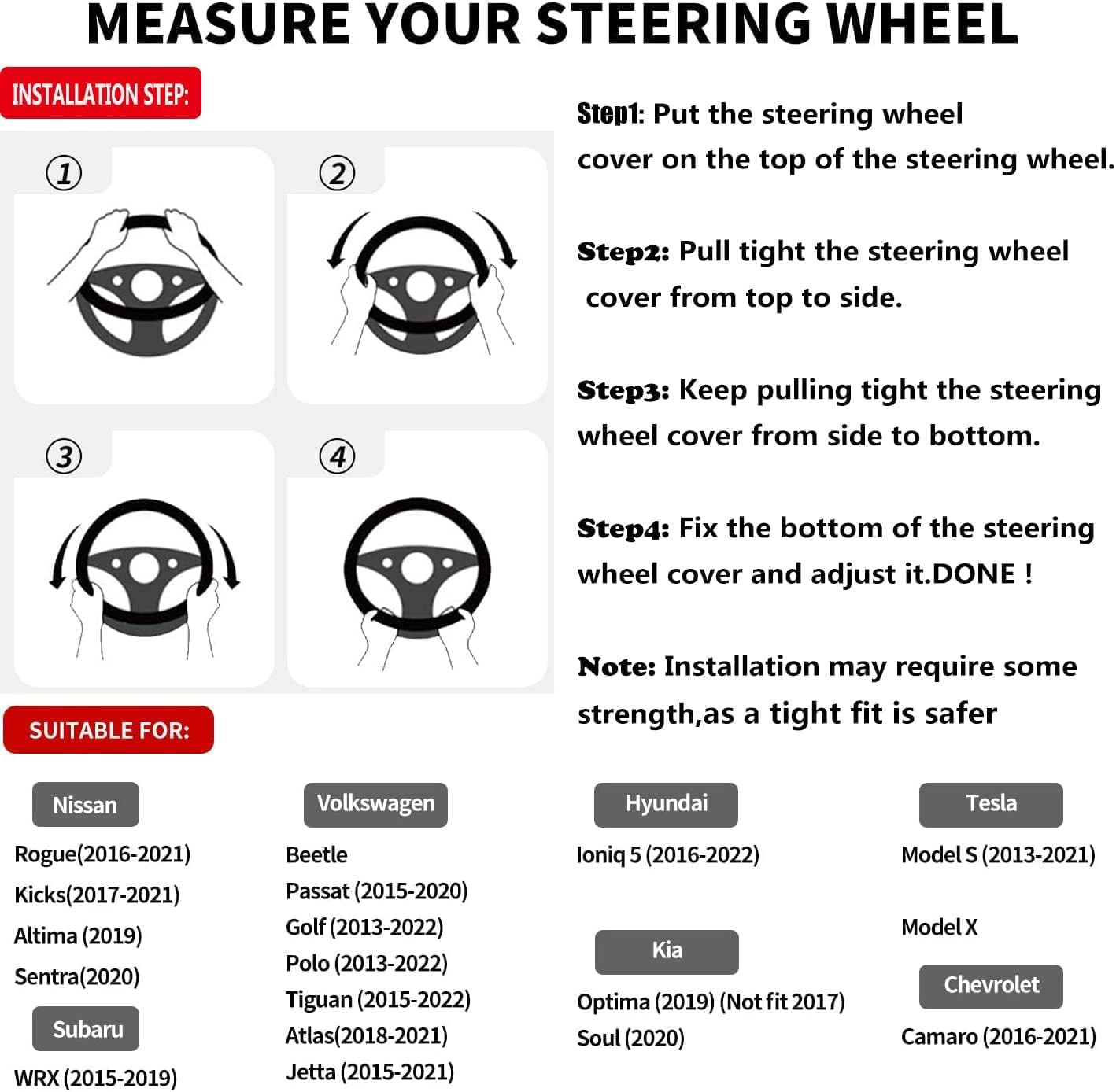 MEASURE YOUR STEERING WHEEL

INSTALLATION STEP:

①

②

③

④

Step1: Put the steering wheel cover on the top of the steering wheel.

Step2: Pull tight the steering wheel cover from top to side.

Step3: Keep pulling tight the steering wheel cover from side to bottom.

Step4: Fix the bottom of the steering wheel cover and adjust it.DONE !

Note: Installation may require some strength,as a tight fit is safer

SUITABLE FOR:

Nissan

Rogue(2016-2021)
Kicks(2017-2021)
Altima (2019)
Sentra(2020)

Subaru

WRX (2015-2019)

Volkswagen

Beetle
Passat (2015-2020)
Golf (2013-2022)
Polo (2013-2022)
Tiguan (2015-2022)
Atlas(2018-2021)
Jetta (2015-2021)

Hyundai

Ioniq 5 (2016-2022)

Kia

Optima (2019) (Not fit 2017)
Soul (2020)

Tesla

Model S (2013-2021)

Model X

Chevrolet

Camaro (2016-2021)