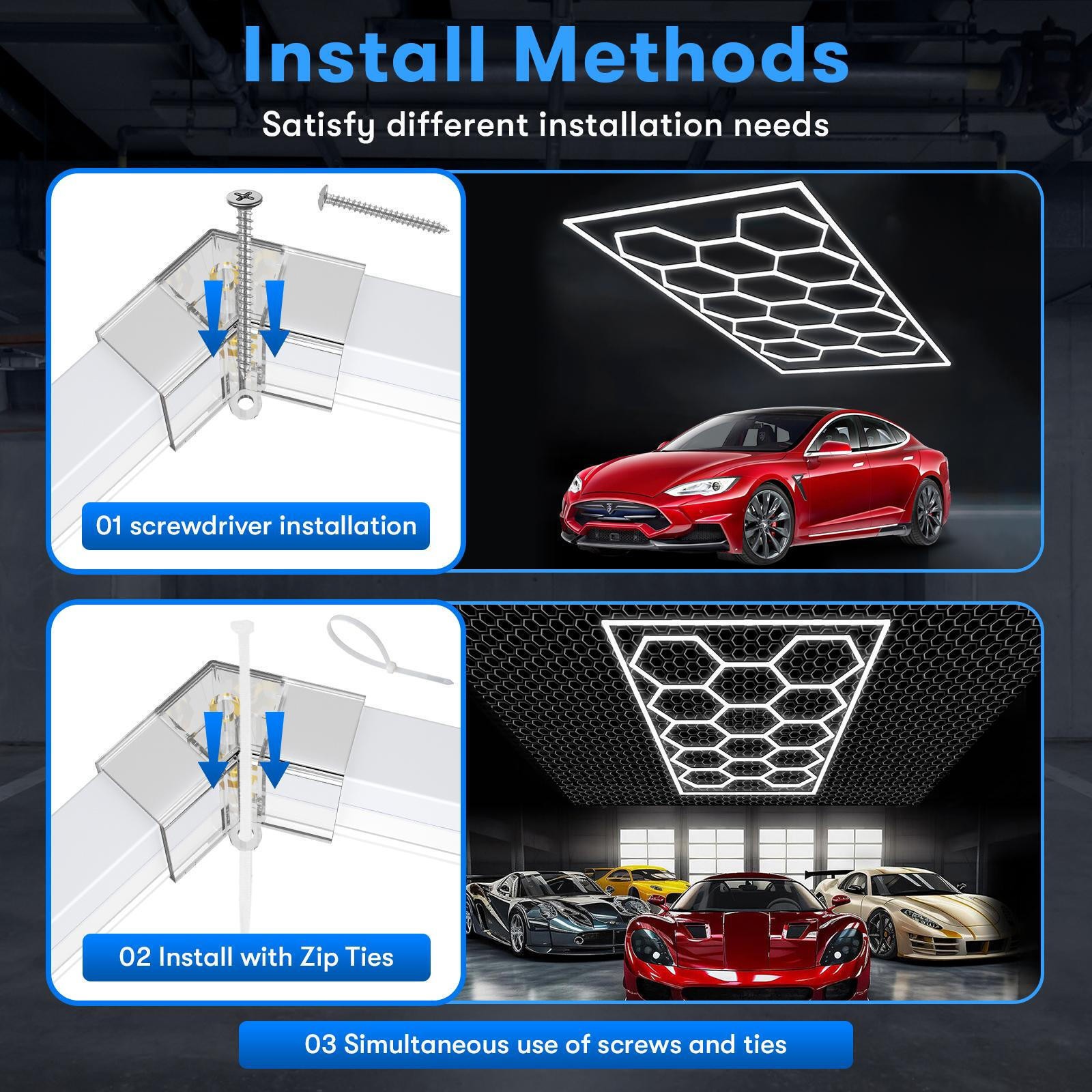 Install Methods

Satisfy different installation needs

01 screwdriver installation

02 Install with Zip Ties

03 Simultaneous use of screws and ties