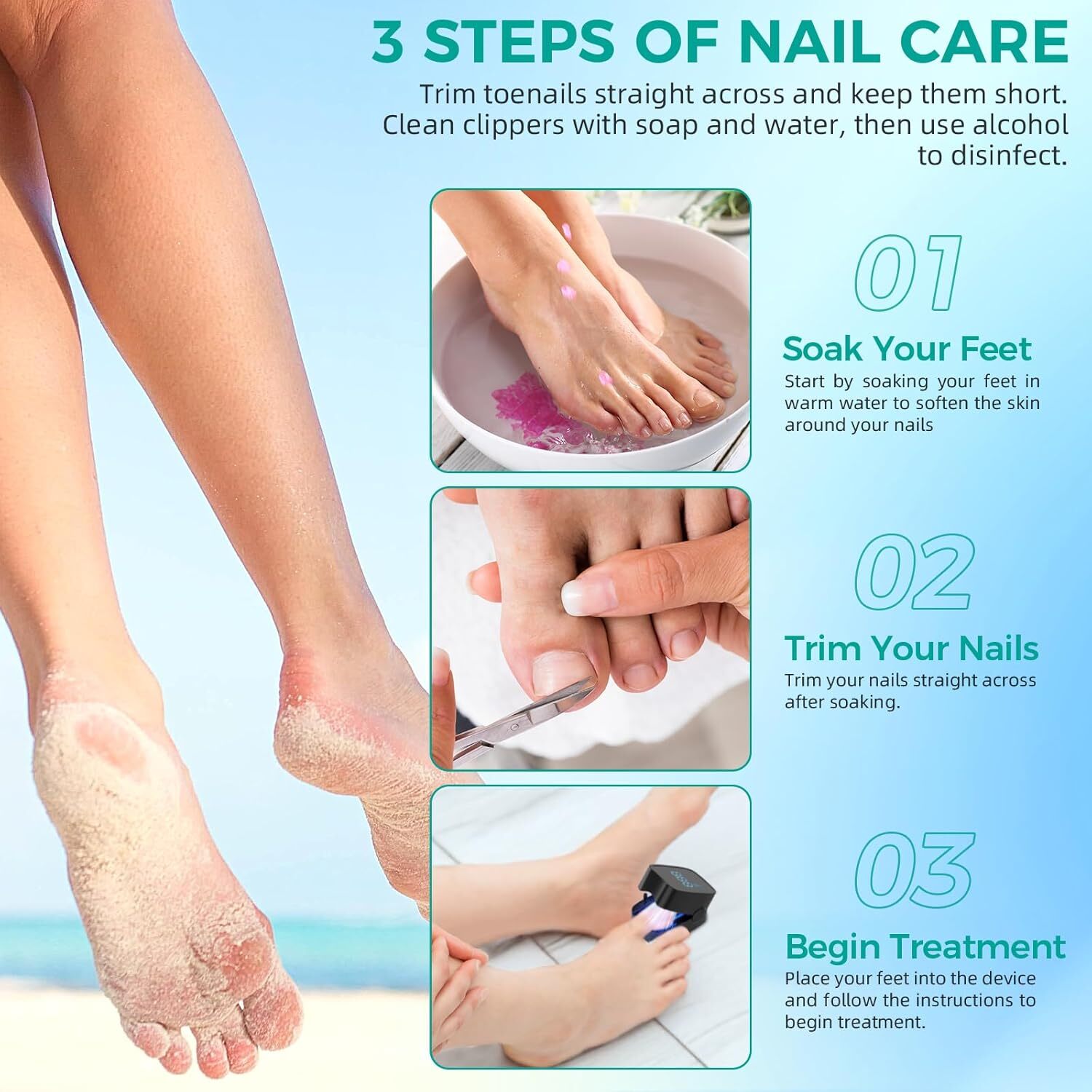 3 STEPS OF NAIL CARE

Trim toenails straight across and keep them short. Clean clippers with soap and water, then use alcohol to disinfect.

01

Soak Your Feet

Start by soaking your feet in warm water to soften the skin around your nails

02

Trim Your Nails

Trim your nails straight across after soaking.

03

Begin Treatment

Place your feet into the device and follow the instructions to begin treatment.