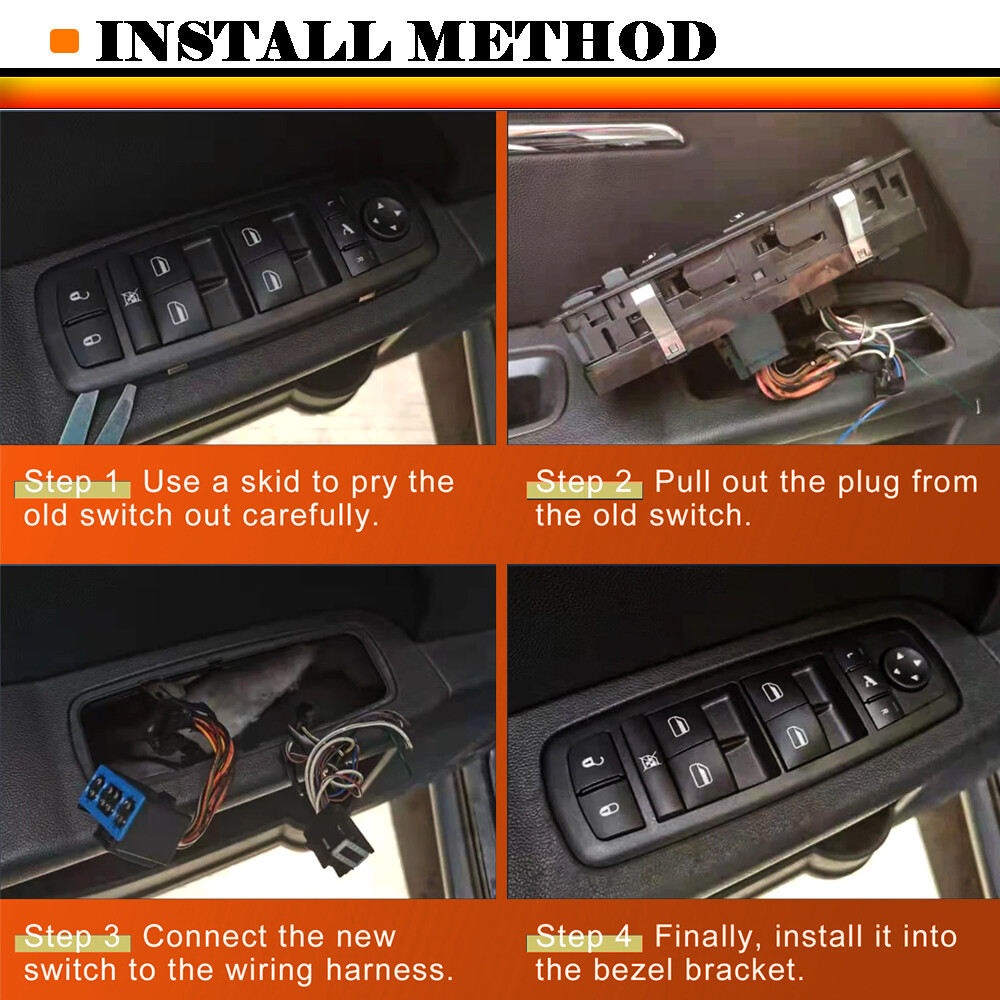 INSTALL METHOD

Step 1 Use a skid to pry the old switch out carefully.

Step 2 Pull out the plug from the old switch.

Step 3 Connect the new switch to the wiring harness.

Step 4 Finally, install it into the bezel bracket.