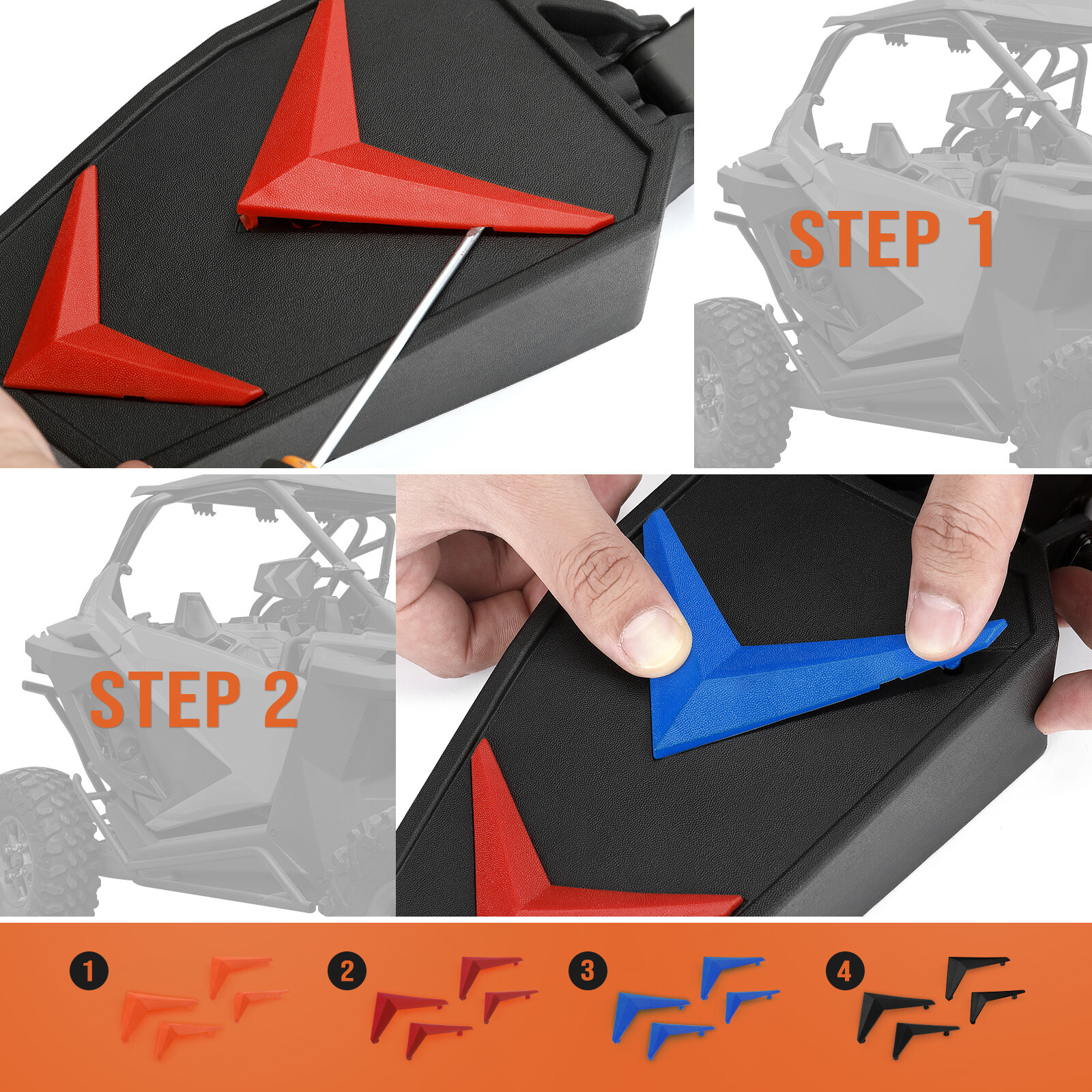 STEP 1

STEP 2

1

2

3

4