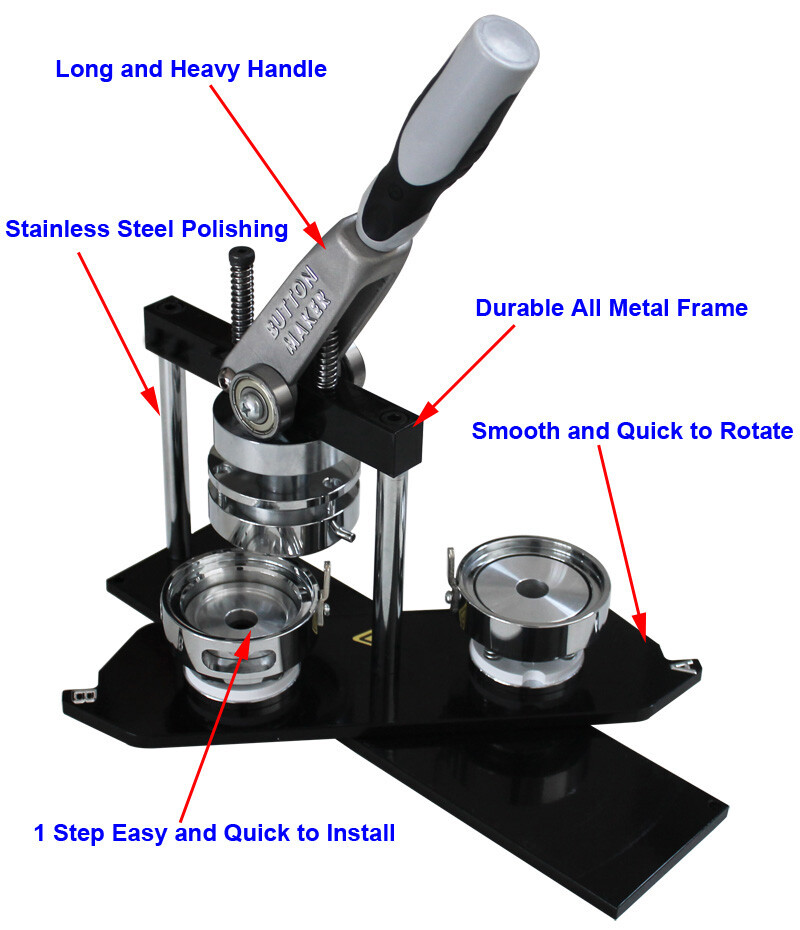 Long and Heavy Handle

Stainless Steel Polishing

BUTTON MAKER

Durable All Metal Frame

Smooth and Quick to Rotate

B

A

1 Step Easy and Quick to Install