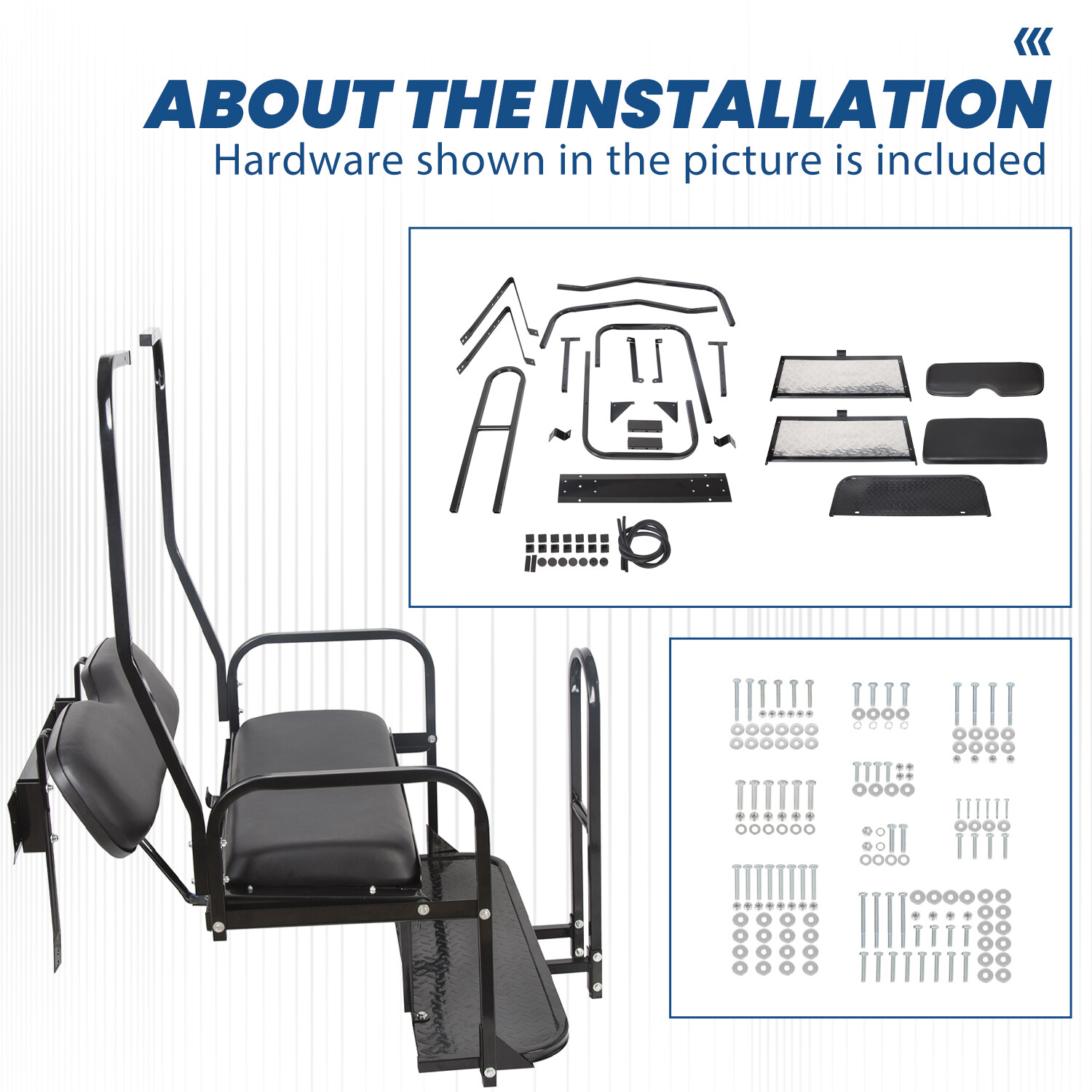 ABOUT THE INSTALLATION
Hardware shown in the picture is included