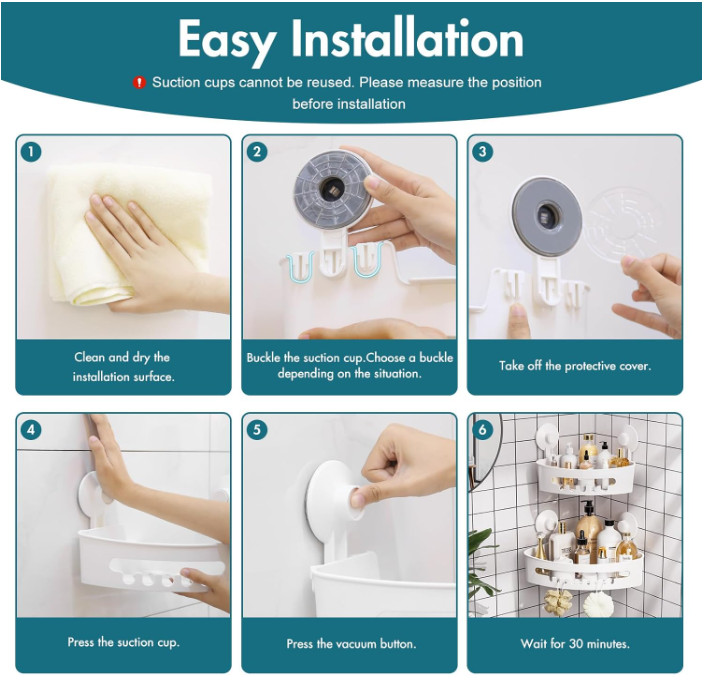 Easy Installation

Suction cups cannot be reused. Please measure the position before installation

1

Clean and dry the installation surface.

2

Buckle the suction cup.Choose a buckle depending on the situation.

3

Take off the protective cover.

4

Press the suction cup.

5

Press the vacuum button.

6

Wait for 30 minutes.