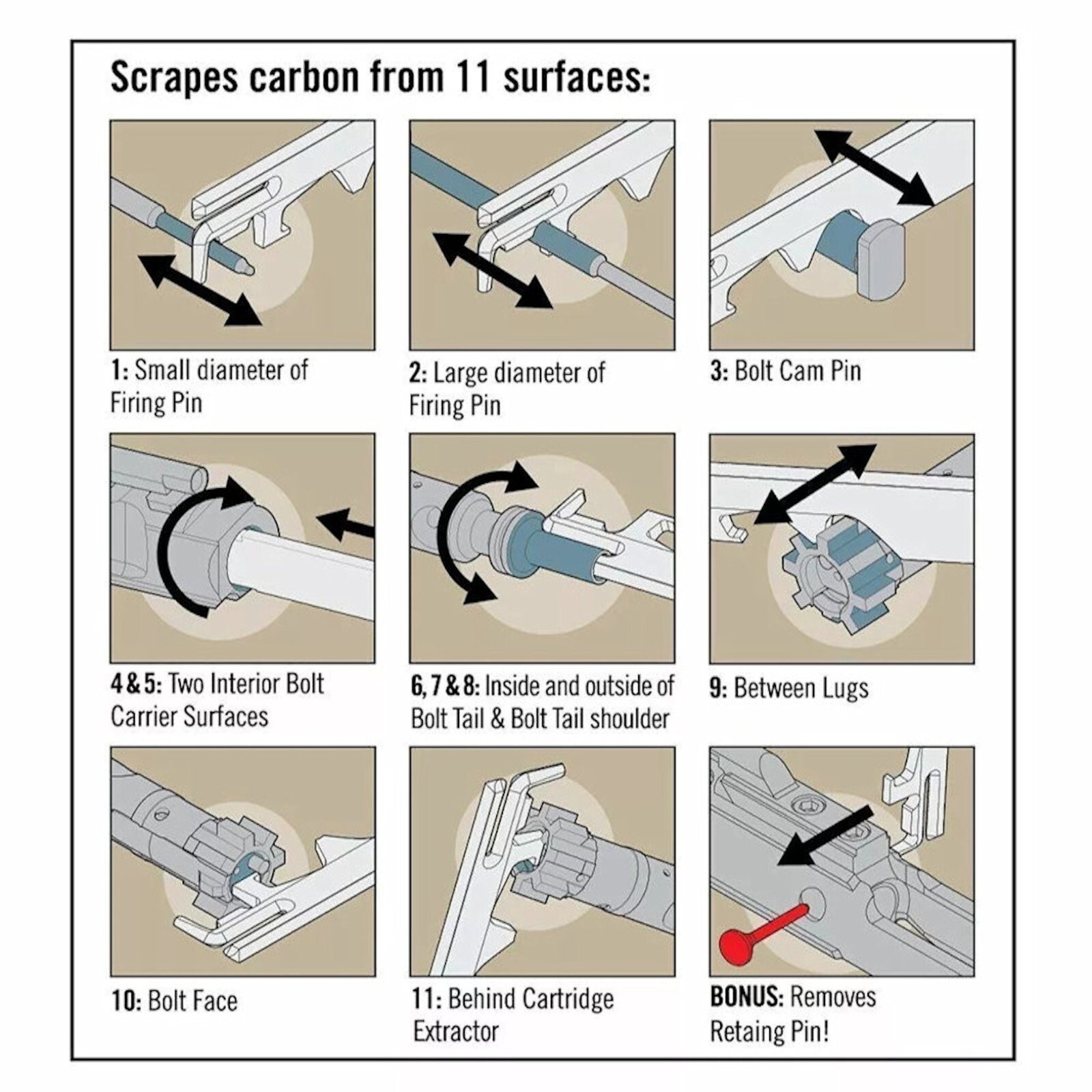 Scrapes carbon from 11 surfaces:

1: Small diameter of Firing Pin

2: Large diameter of Firing Pin

3: Bolt Cam Pin

4 & 5: Two Interior Bolt Carrier Surfaces

6, 7 & 8: Inside and outside of Bolt Tail & Bolt Tail shoulder

9: Between Lugs

10: Bolt Face

11: Behind Cartridge Extractor

BONUS: Removes Retaing Pin!