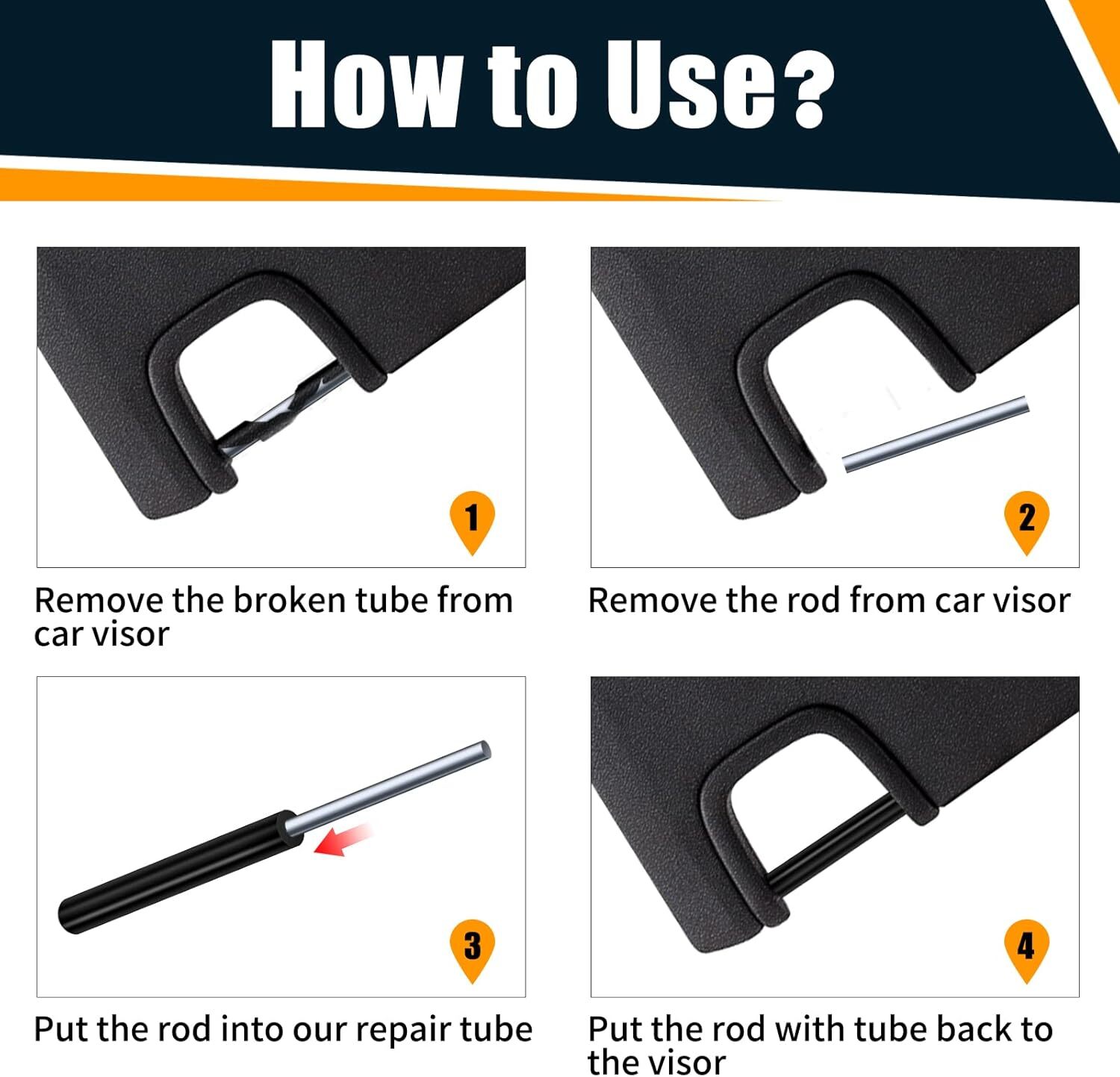 How to Use?

1

Remove the broken tube from car visor

2

Remove the rod from car visor

3

Put the rod into our repair tube

4

Put the rod with tube back to the visor