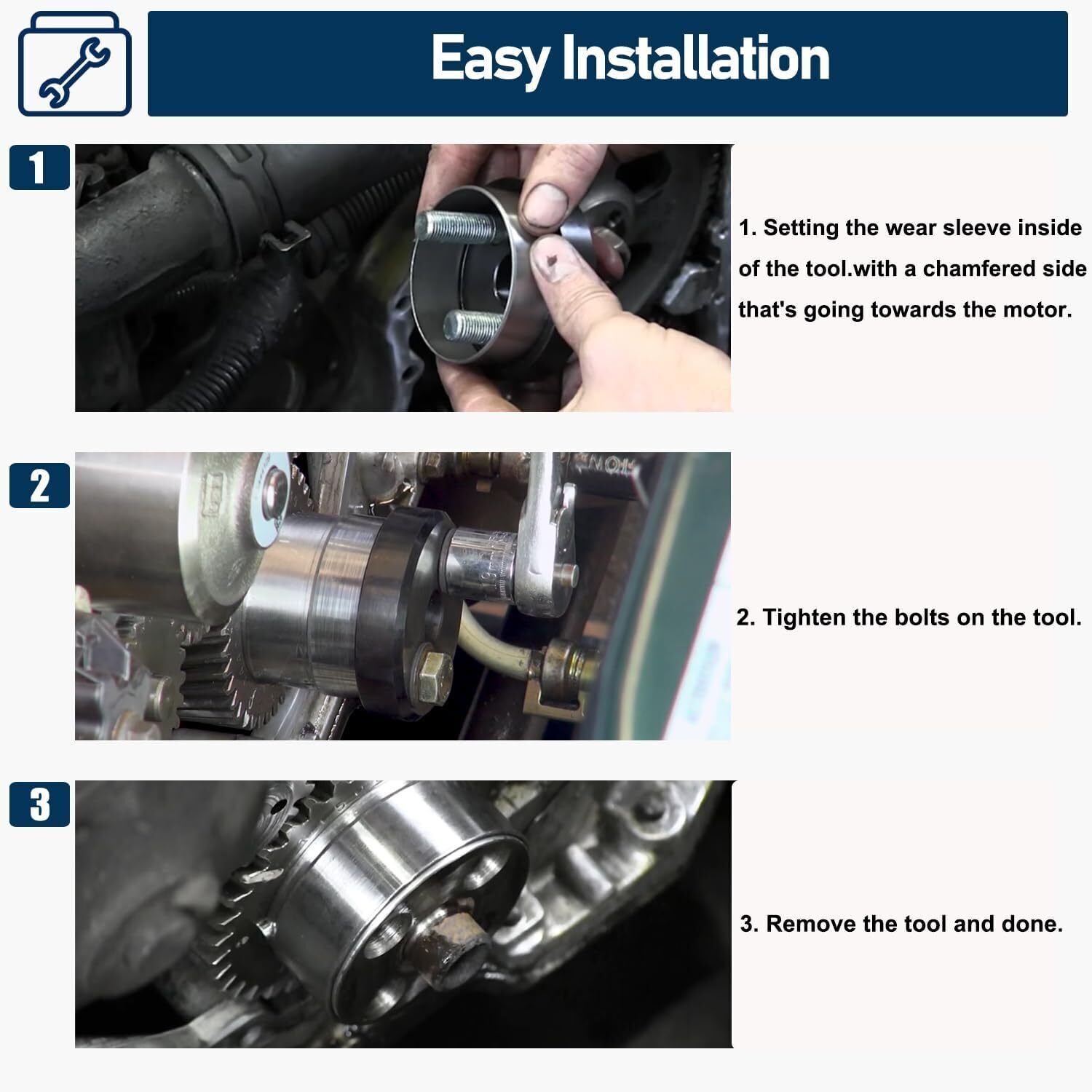 Easy Installation

1

1. Setting the wear sleeve inside of the tool.with a chamfered side that's going towards the motor.

2

2. Tighten the bolts on the tool.

3

3. Remove the tool and done.