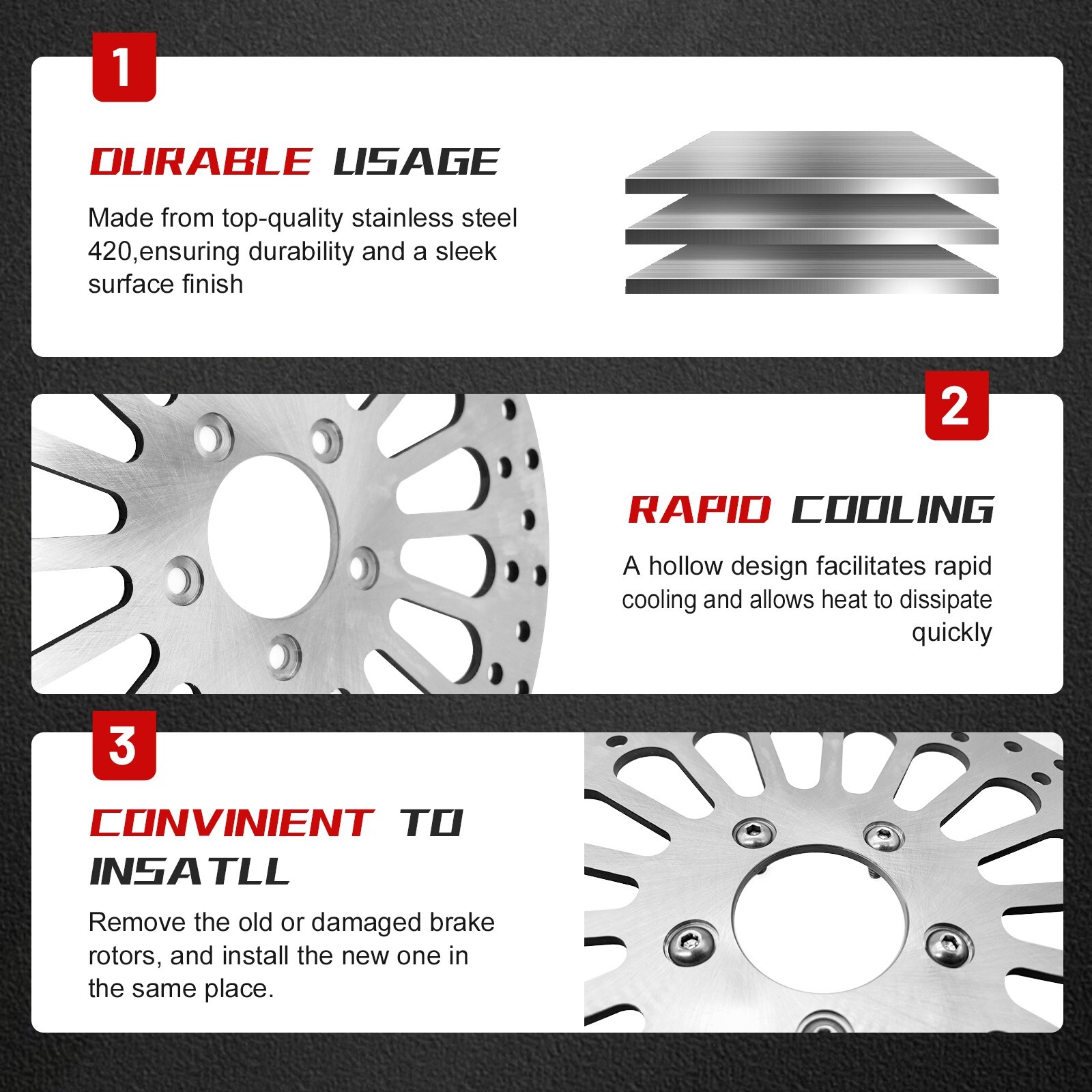 1

DURABLE USAGE

Made from top-quality stainless steel 420,ensuring durability and a sleek surface finish

2

RAPID COOLING

A hollow design facilitates rapid cooling and allows heat to dissipate quickly

3

CONVINIENT TO INSATLL

Remove the old or damaged brake rotors, and install the new one in the same place.