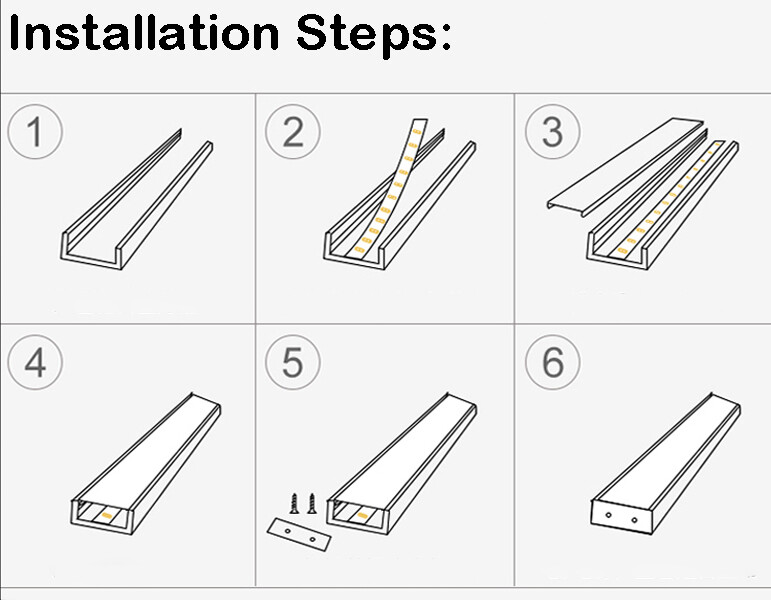 Installation Steps:

1

2

3

4

5

6