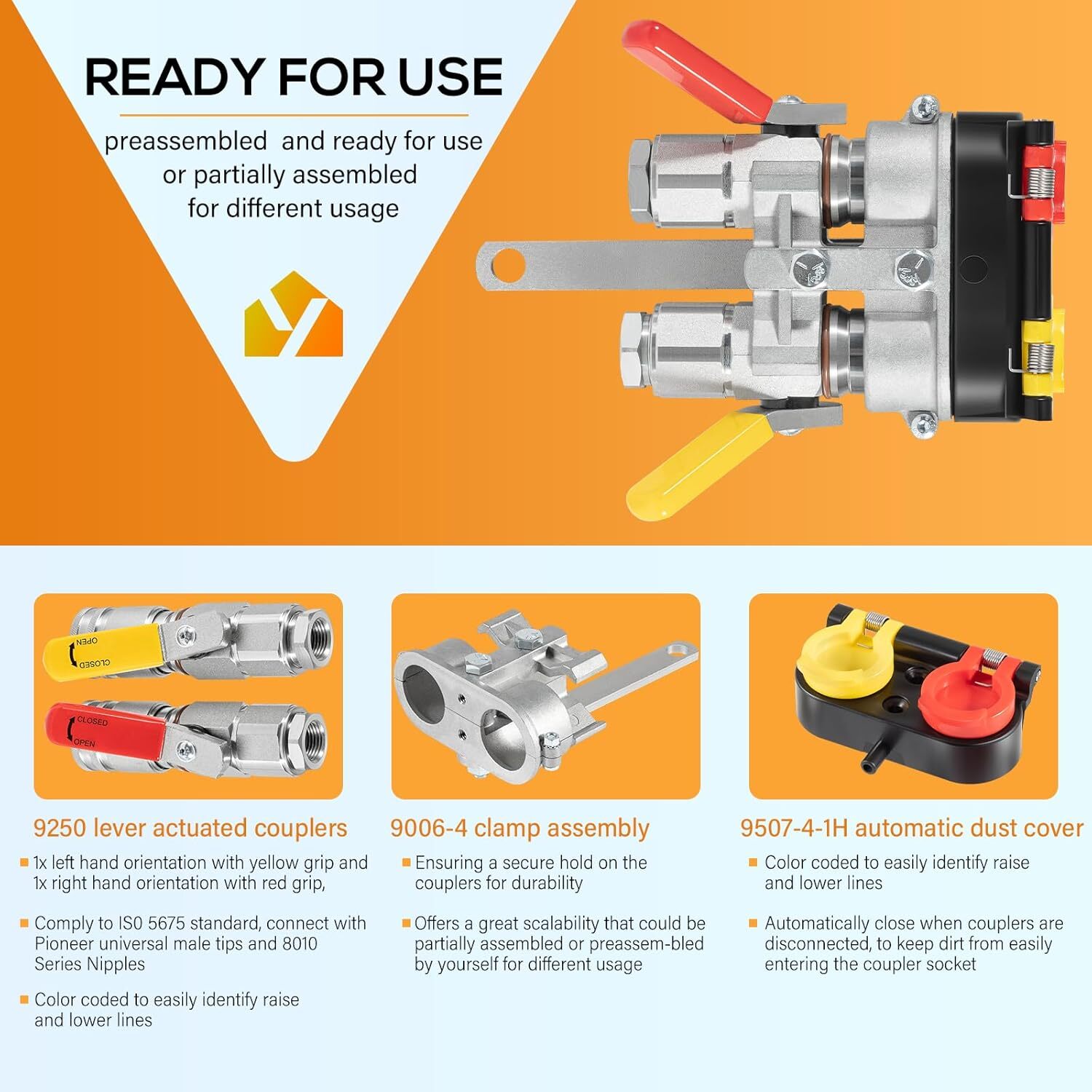 READY FOR USE

preassembled and ready for use or partially assembled for different usage

OPEN
CLOSED
CLOSED
OPEN

9250 lever actuated couplers

1x left hand orientation with yellow grip and 1x right hand orientation with red grip,

Comply to IS0 5675 standard, connect with Pioneer universal male tips and 8010 Series Nipples

Color coded to easily identify raise and lower lines

9006-4 clamp assembly

Ensuring a secure hold on the couplers for durability

Offers a great scalability that could be partially assembled or preassem-bled by yourself for different usage

9507-4-1H automatic dust cover

Color coded to easily identify raise and lower lines

Automatically close when couplers are disconnected, to keep dirt from easily entering the coupler socket