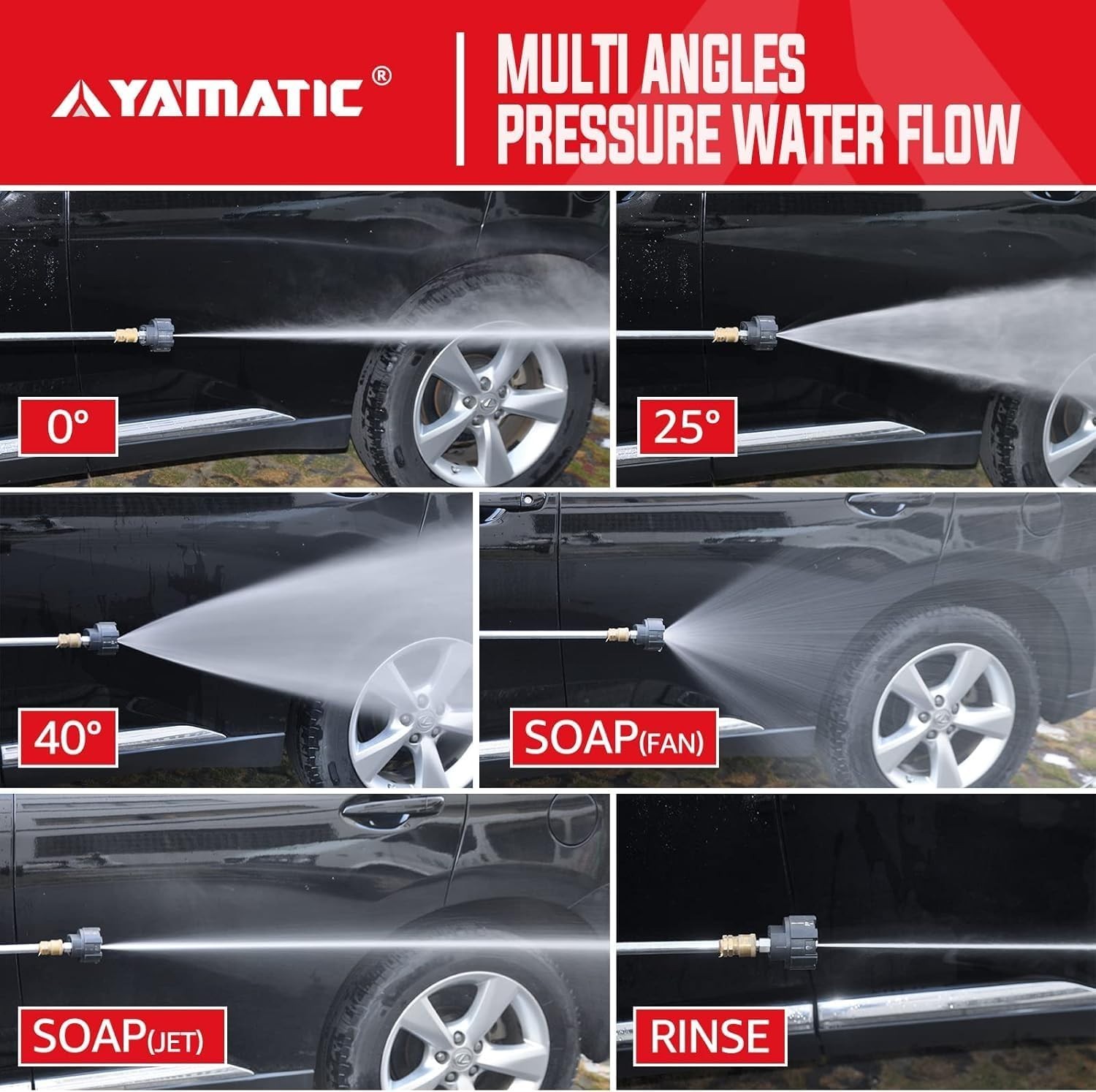 YAMATIC®

MULTI ANGLES
PRESSURE WATER FLOW

0°

25°

40°

SOAP(FAN)

SOAP(JET)

RINSE