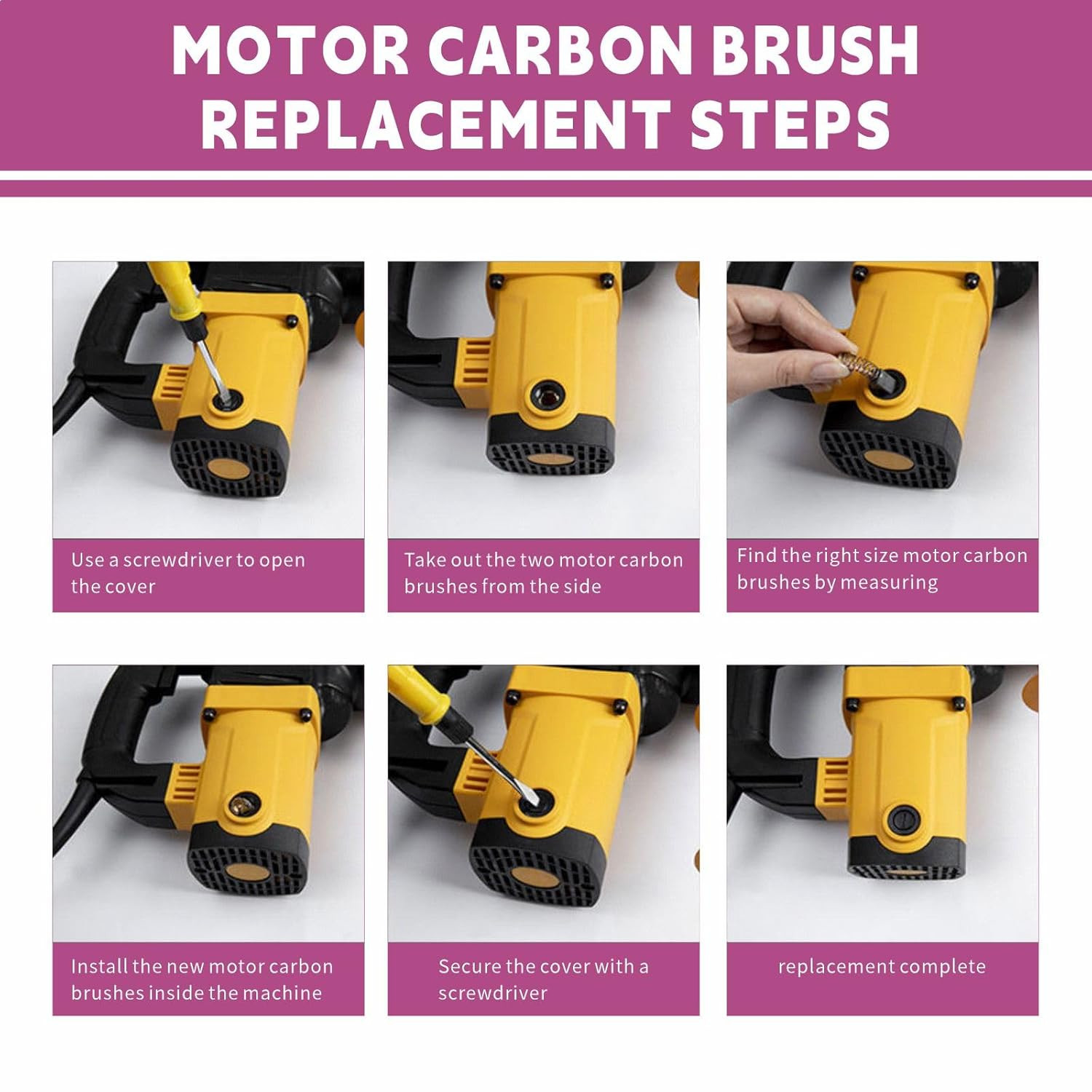 MOTOR CARBON BRUSH REPLACEMENT STEPS

Use a screwdriver to open the cover

Take out the two motor carbon brushes from the side

Find the right size motor carbon brushes by measuring

Install the new motor carbon brushes inside the machine

Secure the cover with a screwdriver

replacement complete