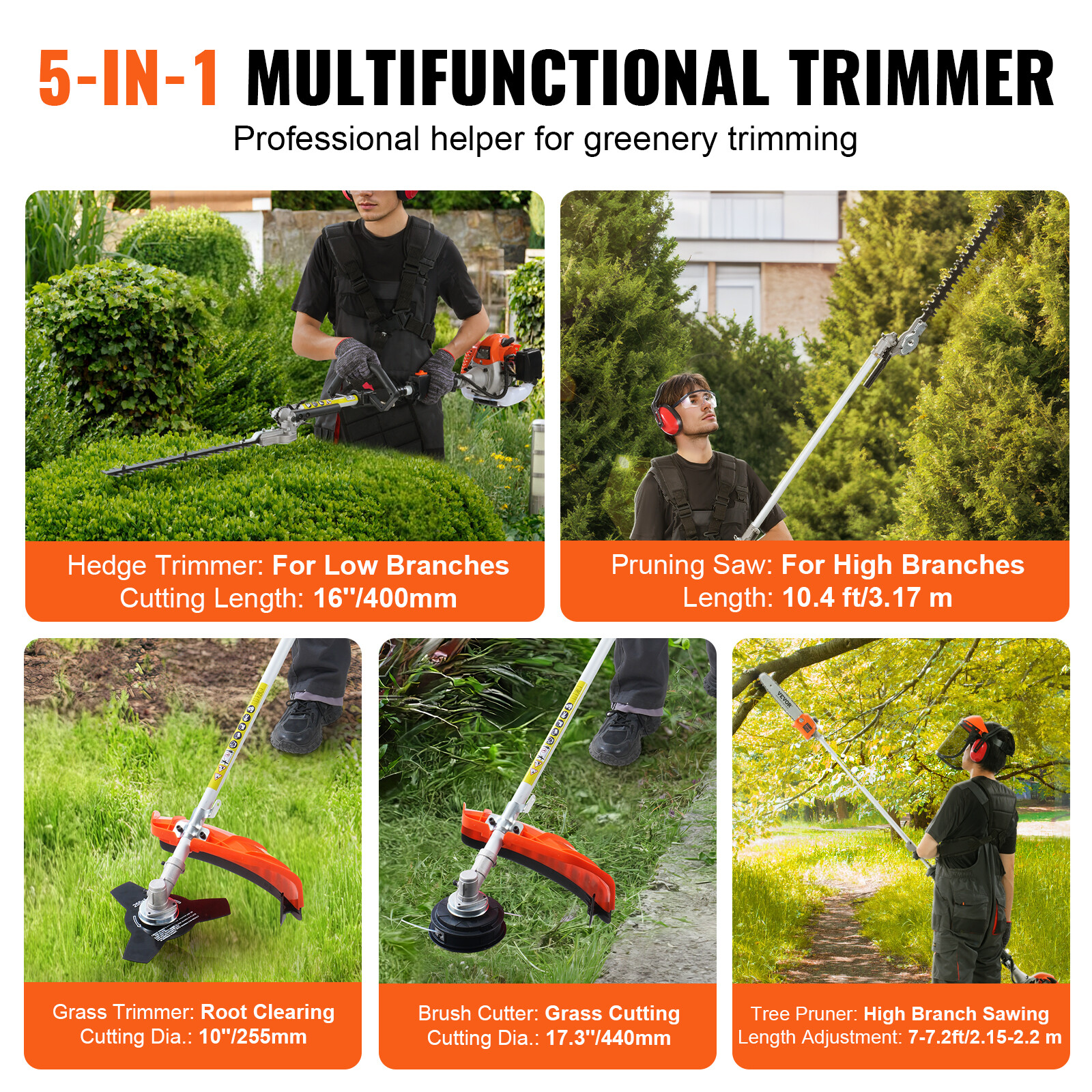 5-IN-1 MULTIFUNCTIONAL TRIMMER
Professional helper for greenery trimming

Hedge Trimmer: For Low Branches
Cutting Length: 16''/400mm

Pruning Saw: For High Branches
Length: 10.4 ft/3.17 m

Grass Trimmer: Root Clearing
Cutting Dia.: 10''/255mm

Brush Cutter: Grass Cutting
Cutting Dia.: 17.3''/440mm

VEVOR

Tree Pruner: High Branch Sawing
Length Adjustment: 7-7.2ft/2.15-2.2 m