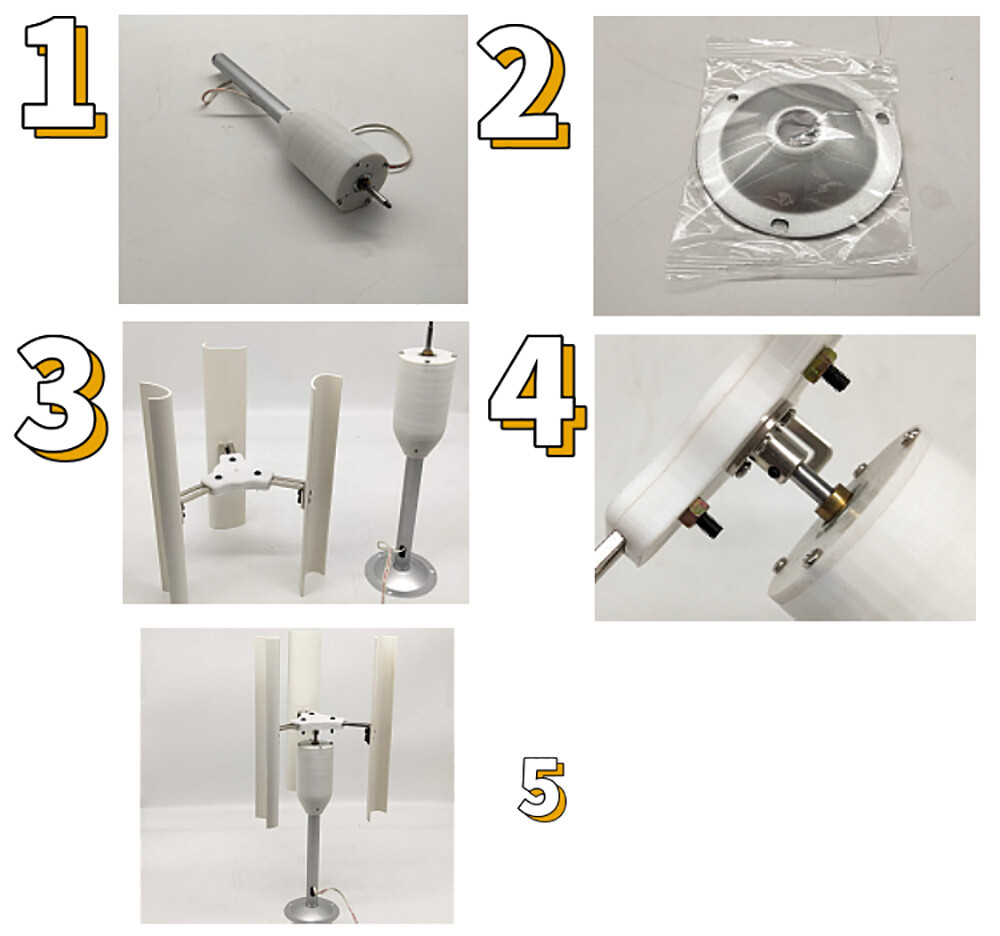 1

2

3

4

5