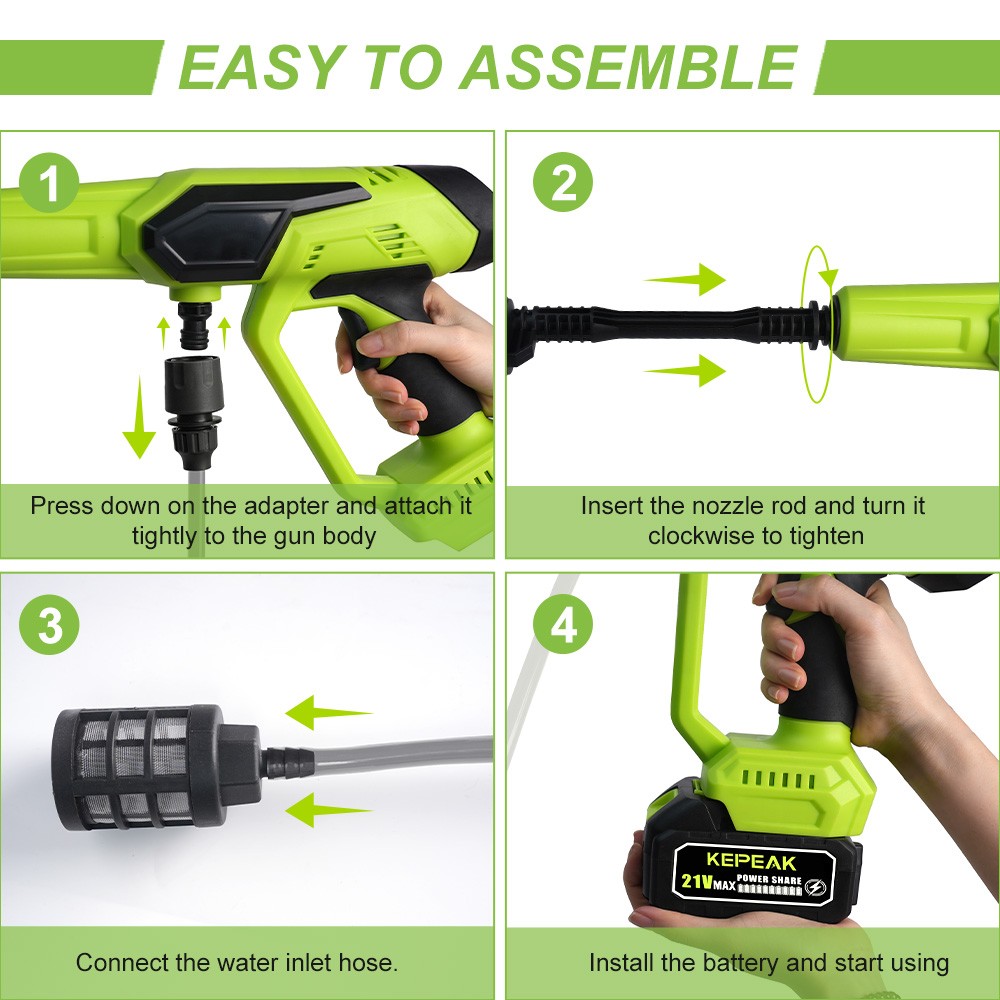 EASY TO ASSEMBLE

1

Press down on the adapter and attach it tightly to the gun body

2

Insert the nozzle rod and turn it clockwise to tighten

3

Connect the water inlet hose.

4

KEPEAK
21V MAX POWER SHARE

Install the battery and start using