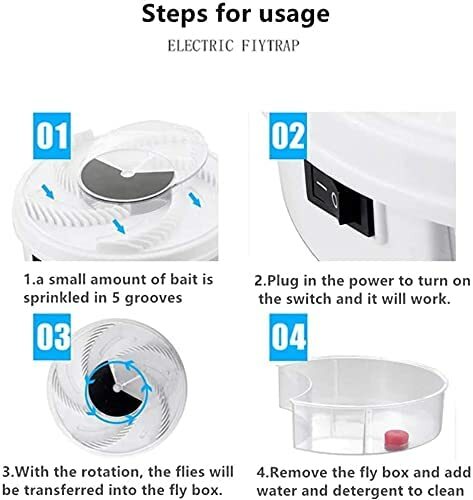 Steps for usage

ELECTRIC FIYTRAP

01

1.a small amount of bait is sprinkled in 5 grooves

02

2.Plug in the power to turn on the switch and it will work.

03

3.With the rotation, the flies will be transferred into the fly box.

04

4.Remove the fly box and add water and detergent to clean