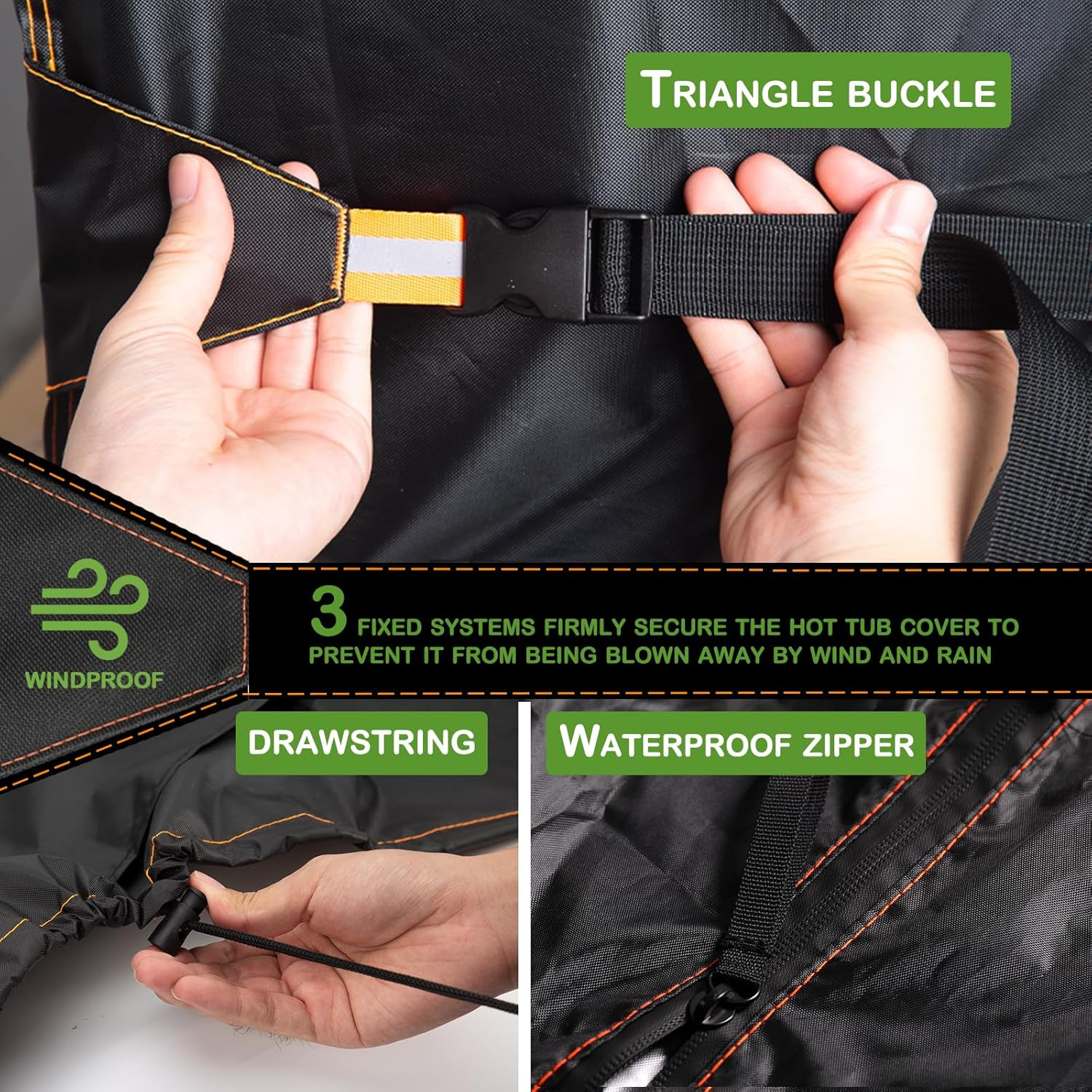 TRIANGLE BUCKLE

WINDPROOF

3 FIXED SYSTEMS FIRMLY SECURE THE HOT TUB COVER TO PREVENT IT FROM BEING BLOWN AWAY BY WIND AND RAIN

DRAWSTRING

WATERPROOF ZIPPER