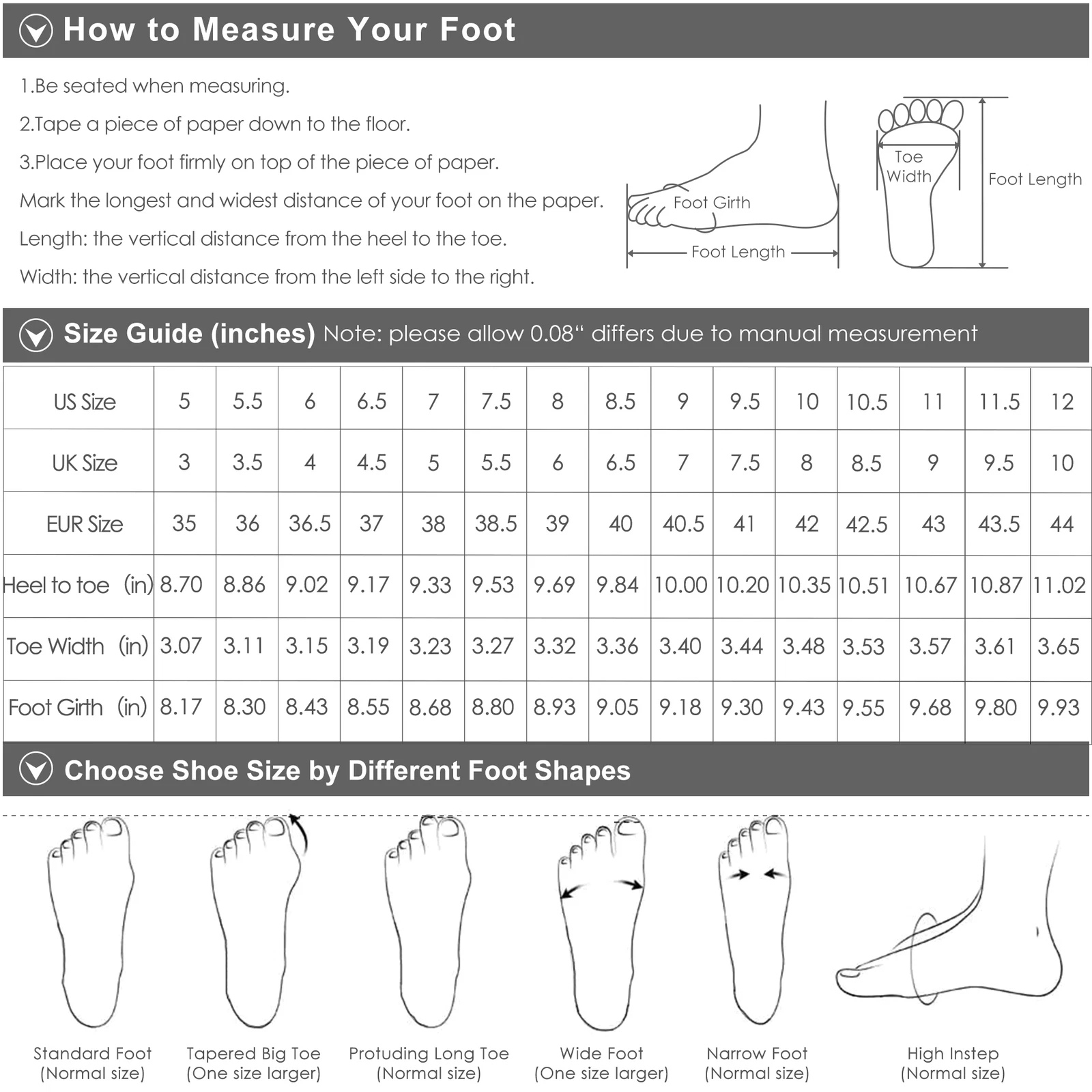 How to Measure Your Foot

1.Be seated when measuring.

2.Tape a piece of paper down to the floor.

3.Place your foot firmly on top of the piece of paper.

Mark the longest and widest distance of your foot on the paper.

Length: the vertical distance from the heel to the toe.

Width: the vertical distance from the left side to the right.

Foot Girth

Foot Length

Toe Width

Foot Length

Size Guide (inches) Note: please allow 0.08“ differs due to manual measurement

| US Size | 5 | 5.5 | 6 | 6.5 | 7 | 7.5 | 8 | 8.5 | 9 | 9.5 | 10 | 10.5 | 11 | 11.5 | 12 |
|---|---|---|---|---|---|---|---|---|---|---|---|---|---|---|---|
| UK Size | 3 | 3.5 | 4 | 4.5 | 5 | 5.5 | 6 | 6.5 | 7 | 7.5 | 8 | 8.5 | 9 | 9.5 | 10 |
| EUR Size | 35 | 36 | 36.5 | 37 | 38 | 38.5 | 39 | 40 | 40.5 | 41 | 42 | 42.5 | 43 | 43.5 | 44 |
| Heel to toe (in) | 8.70 | 8.86 | 9.02 | 9.17 | 9.33 | 9.53 | 9.69 | 9.84 | 10.00 | 10.20 | 10.35 | 10.51 | 10.67 | 10.87 | 11.02 |
| Toe Width (in) | 3.07 | 3.11 | 3.15 | 3.19 | 3.23 | 3.27 | 3.32 | 3.36 | 3.40 | 3.44 | 3.48 | 3.53 | 3.57 | 3.61 | 3.65 |
| Foot Girth (in) | 8.17 | 8.30 | 8.43 | 8.55 | 8.68 | 8.80 | 8.93 | 9.05 | 9.18 | 9.30 | 9.43 | 9.55 | 9.68 | 9.80 | 9.93 |

Choose Shoe Size by Different Foot Shapes

Standard Foot (Normal size)

Tapered Big Toe (One size larger)

Protuding Long Toe (Normal size)

Wide Foot (One size larger)

Narrow Foot (Normal size)

High Instep (Normal size)