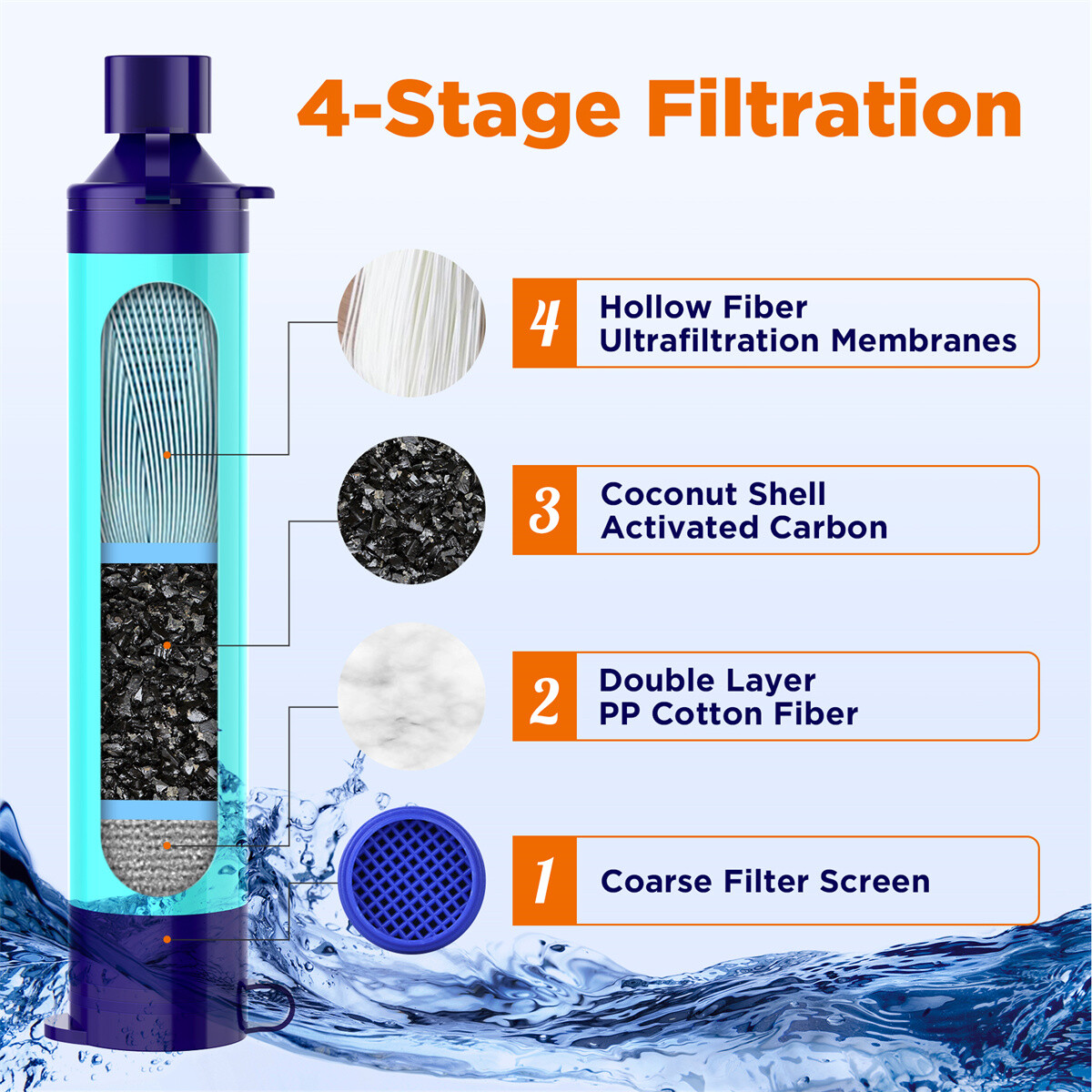 4-Stage Filtration

4 Hollow Fiber Ultrafiltration Membranes

3 Coconut Shell Activated Carbon

2 Double Layer PP Cotton Fiber

1 Coarse Filter Screen