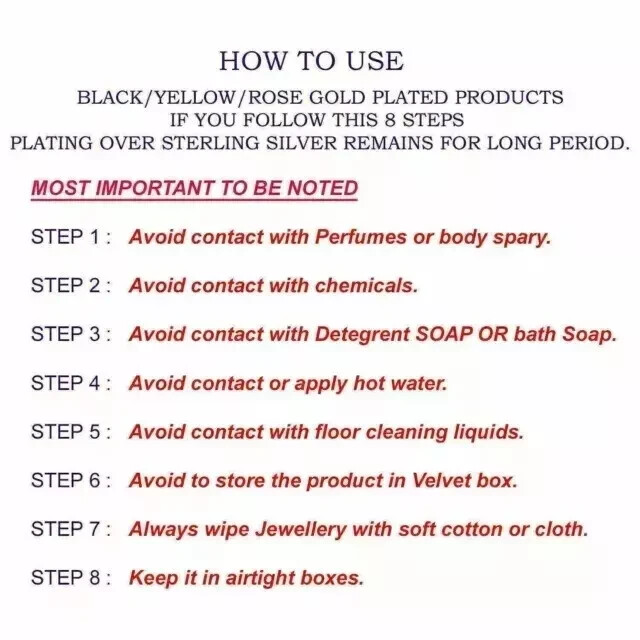 HOW TO USE

BLACK/YELLOW/ROSE GOLD PLATED PRODUCTS
IF YOU FOLLOW THIS 8 STEPS
PLATING OVER STERLING SILVER REMAINS FOR LONG PERIOD.

MOST IMPORTANT TO BE NOTED

STEP 1 : Avoid contact with Perfumes or body spary.

STEP 2 : Avoid contact with chemicals.

STEP 3 : Avoid contact with Detegrent SOAP OR bath Soap.

STEP 4 : Avoid contact or apply hot water.

STEP 5 : Avoid contact with floor cleaning liquids.

STEP 6 : Avoid to store the product in Velvet box.

STEP 7 : Always wipe Jewellery with soft cotton or cloth.

STEP 8 : Keep it in airtight boxes.