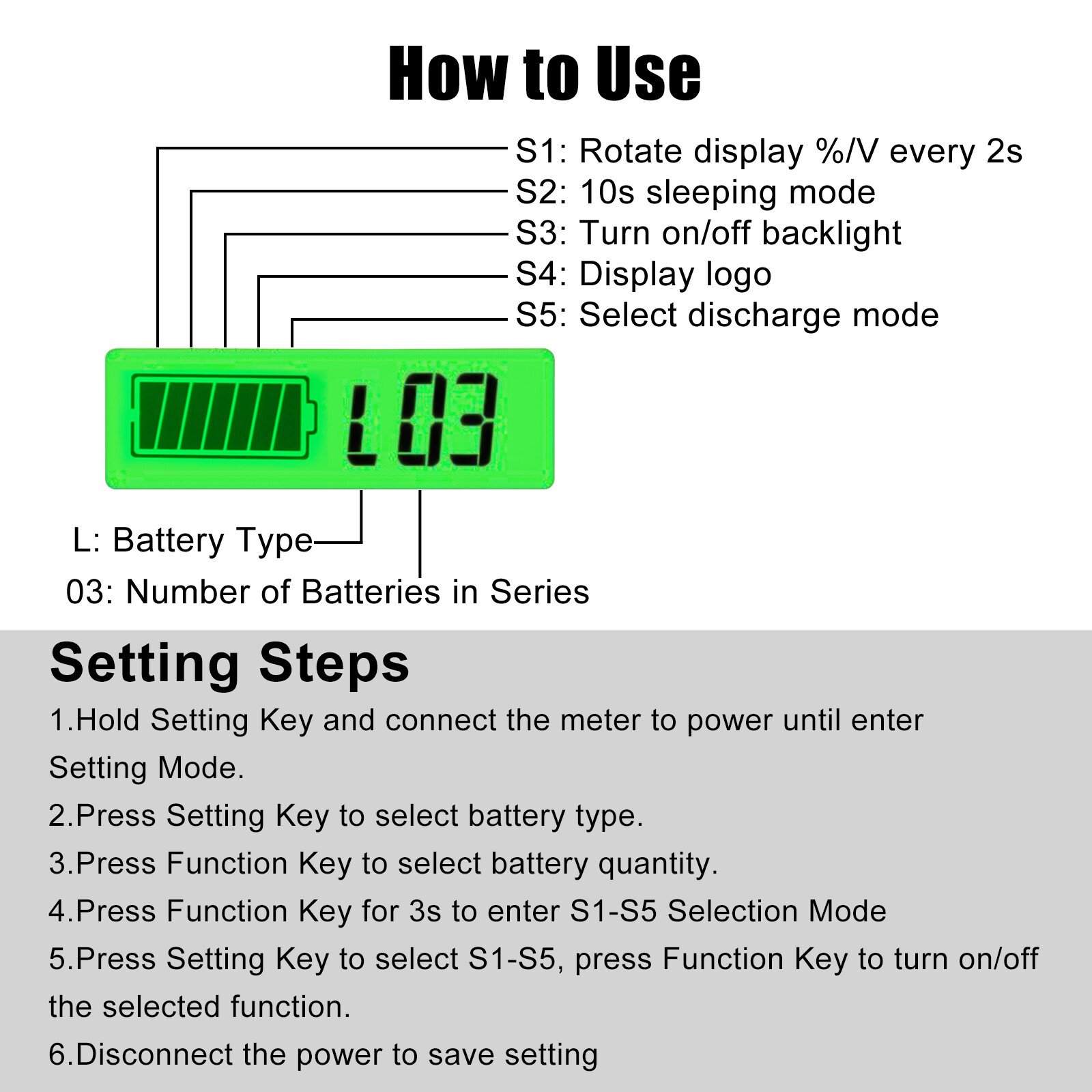 How to Use

S1: Rotate display %/V every 2s
S2: 10s sleeping mode
S3: Turn on/off backlight
S4: Display logo
S5: Select discharge mode

L03

L: Battery Type
03: Number of Batteries in Series

Setting Steps

1.Hold Setting Key and connect the meter to power until enter Setting Mode.

2.Press Setting Key to select battery type.

3.Press Function Key to select battery quantity.

4.Press Function Key for 3s to enter S1-S5 Selection Mode

5.Press Setting Key to select S1-S5, press Function Key to turn on/off the selected function.

6.Disconnect the power to save setting