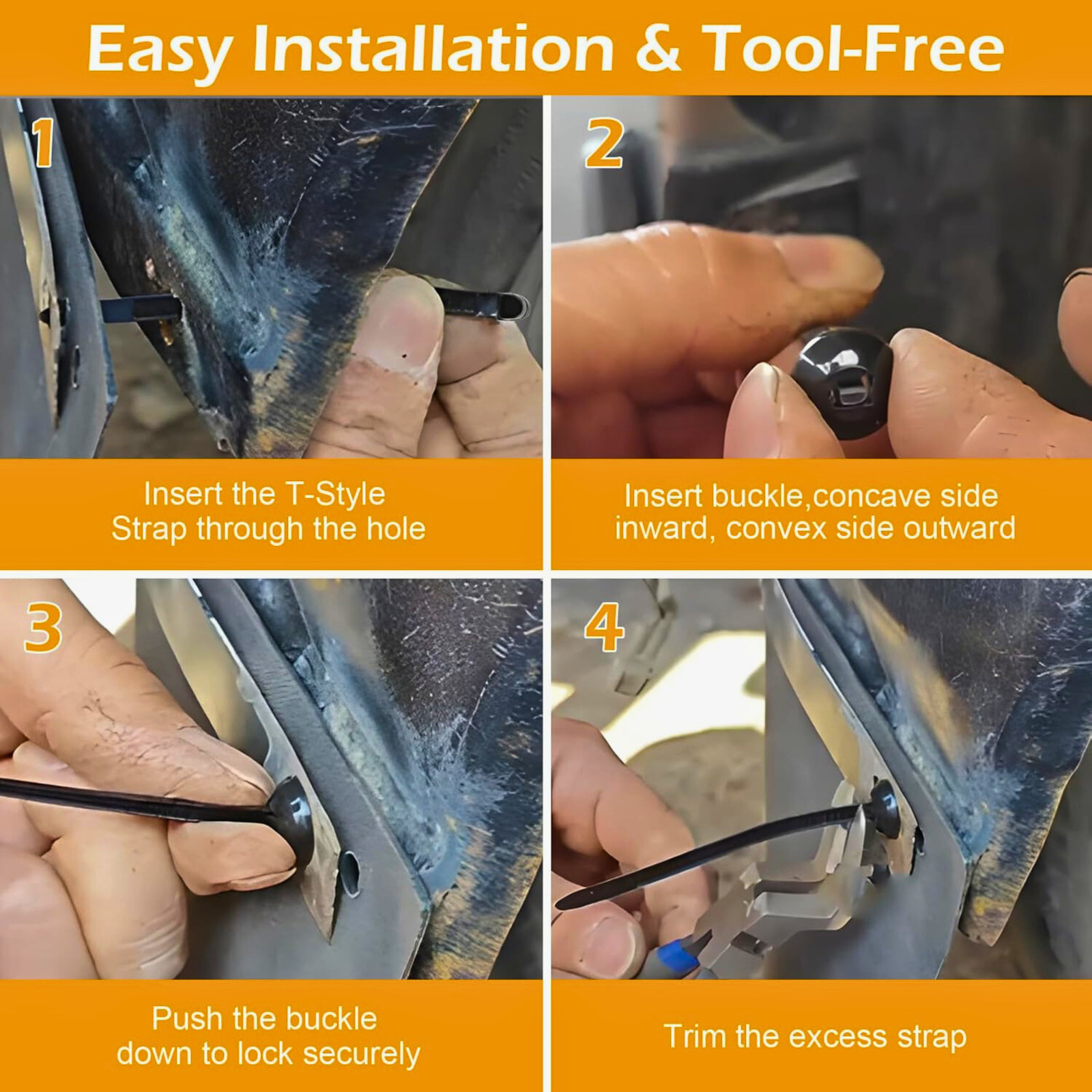 Easy Installation & Tool-Free

1

Insert the T-Style Strap through the hole

2

Insert buckle,concave side inward, convex side outward

3

Push the buckle down to lock securely

4

Trim the excess strap