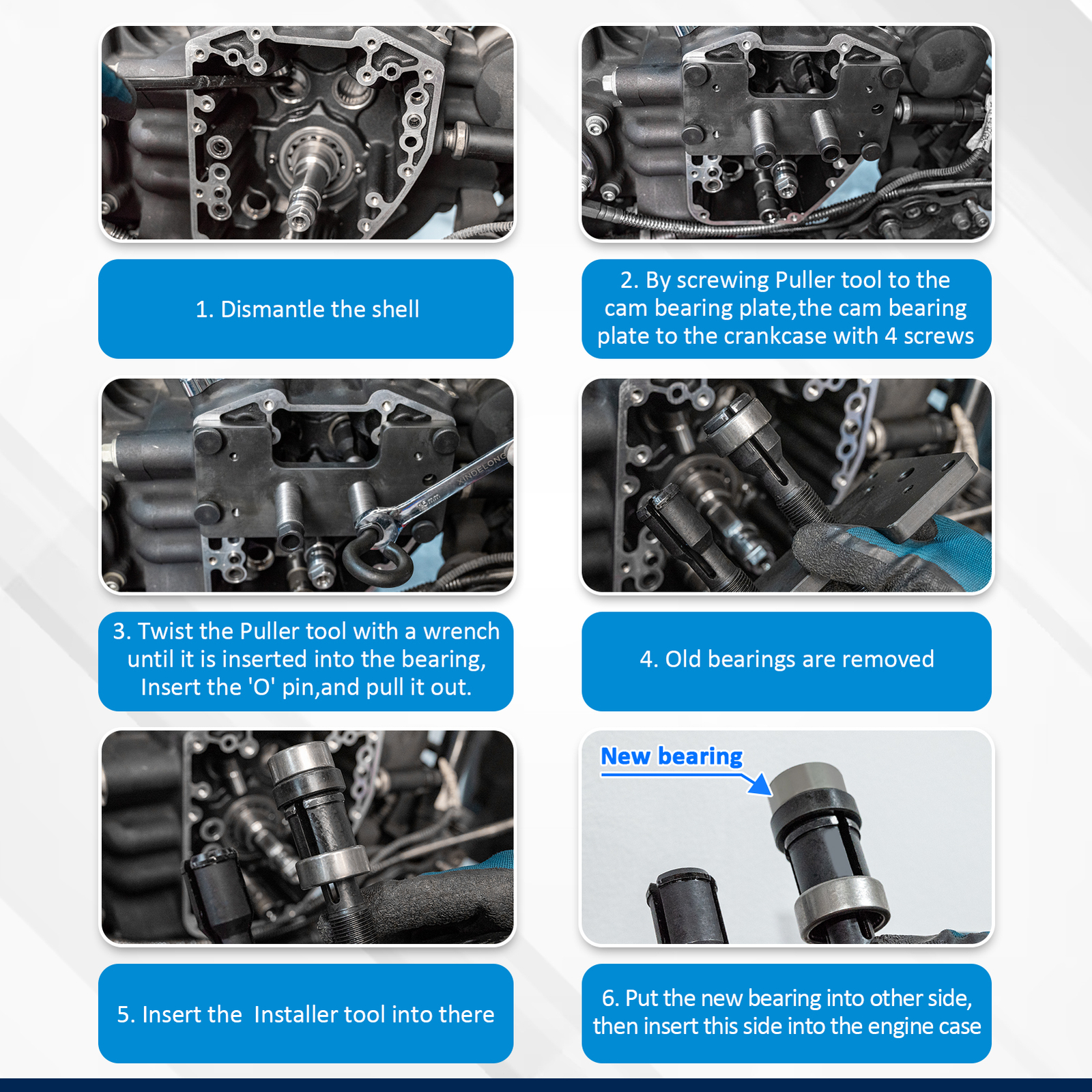 1. Dismantle the shell

2. By screwing Puller tool to the cam bearing plate,the cam bearing plate to the crankcase with 4 screws

XINDELONG

3. Twist the Puller tool with a wrench until it is inserted into the bearing, Insert the 'O' pin,and pull it out.

4. Old bearings are removed

New bearing

5. Insert the  Installer tool into there

6. Put the new bearing into other side, then insert this side into the engine case