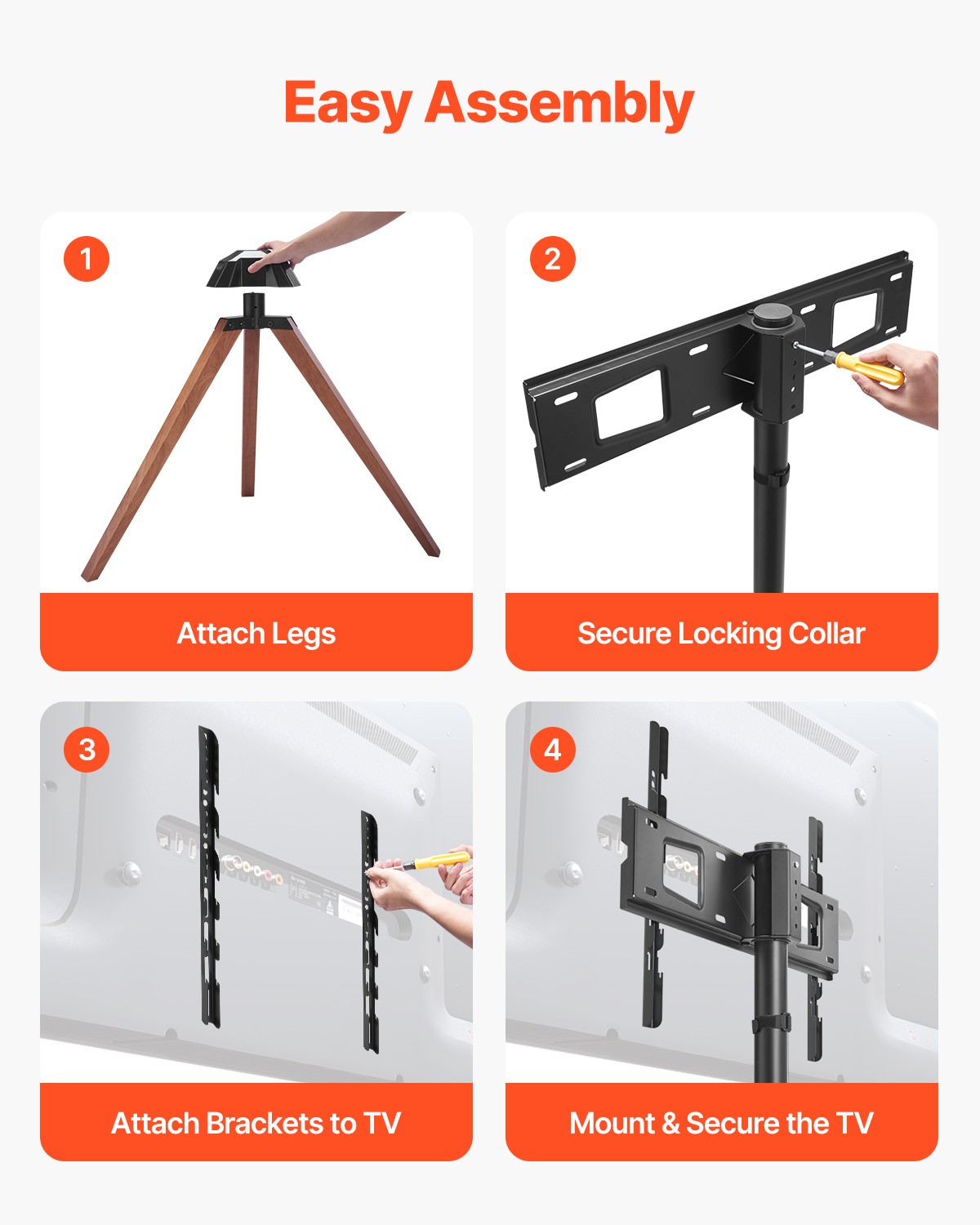 Easy Assembly

1

Attach Legs

2

Secure Locking Collar

3

Attach Brackets to TV

4

Mount & Secure the TV