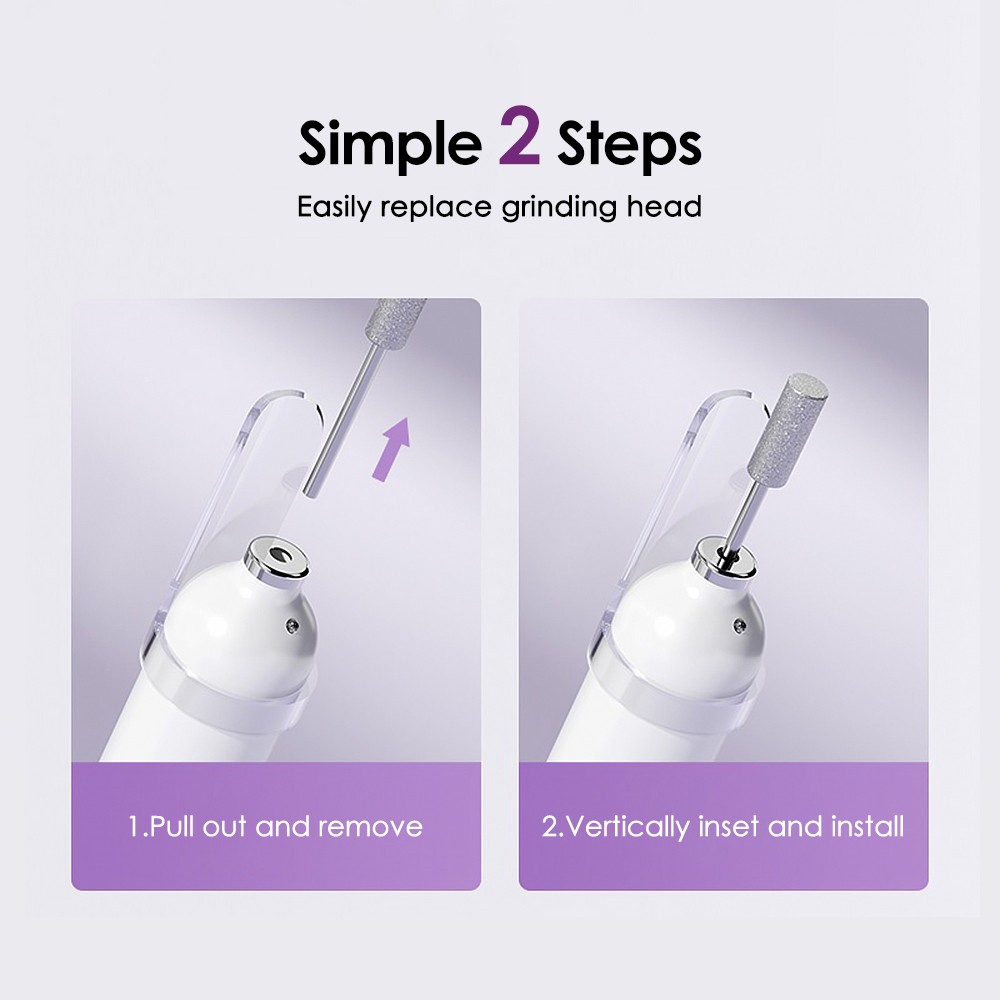 Simple 2 Steps

Easily replace grinding head

1.Pull out and remove

2.Vertically inset and install