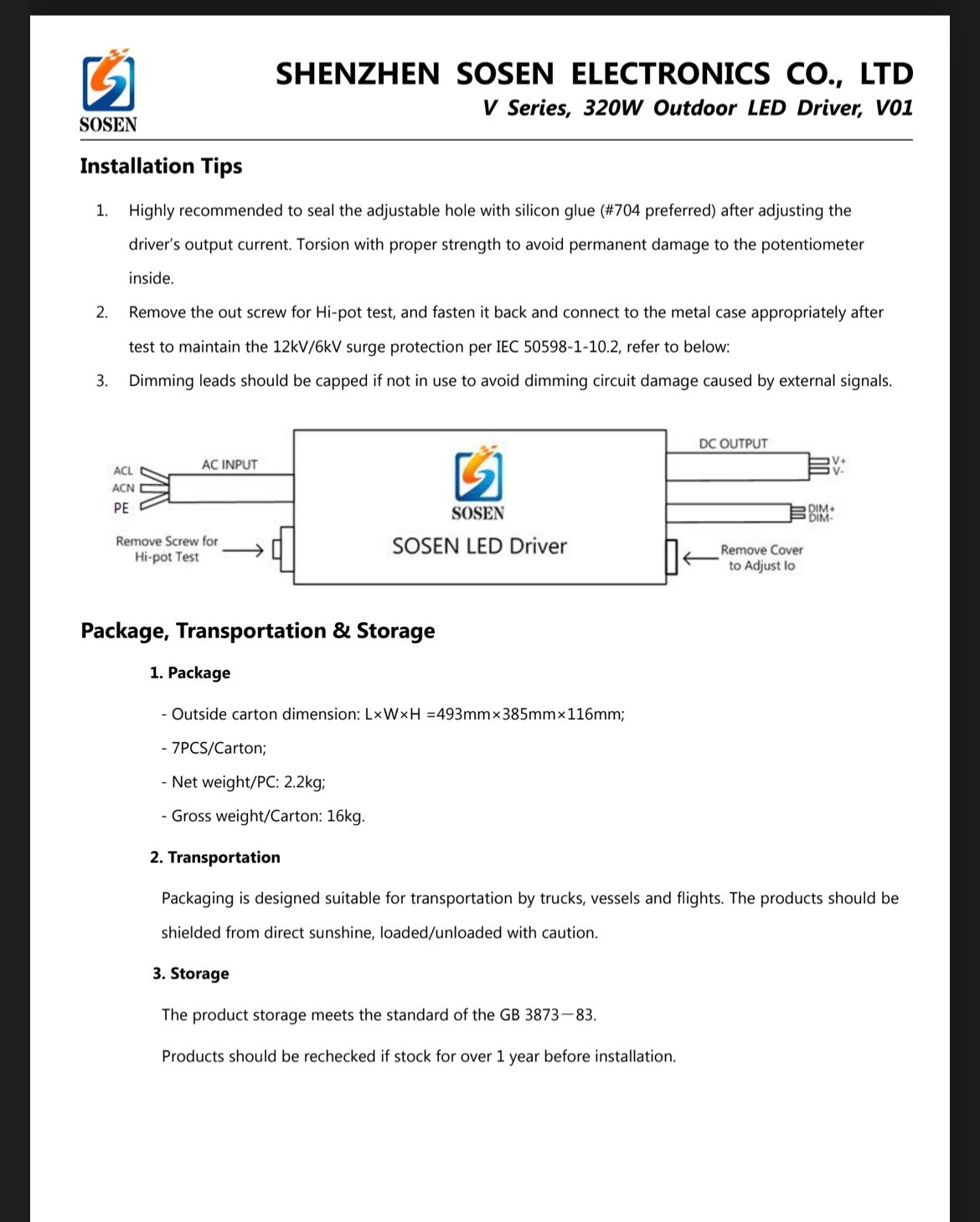 SOSEN

SHENZHEN SOSEN ELECTRONICS CO., LTD
V Series, 320W Outdoor LED Driver, V01

Installation Tips

1. Highly recommended to seal the adjustable hole with silicon glue (#704 preferred) after adjusting the driver's output current. Torsion with proper strength to avoid permanent damage to the potentiometer inside.
2. Remove the out screw for Hi-pot test, and fasten it back and connect to the metal case appropriately after test to maintain the 12kV/6kV surge protection per IEC 50598-1-10.2, refer to below:
3. Dimming leads should be capped if not in use to avoid dimming circuit damage caused by external signals.

ACL
ACN
PE
AC INPUT
Remove Screw for Hi-pot Test
SOSEN
SOSEN LED Driver
DC OUTPUT
V+
V-
DIM+
DIM-
Remove Cover to Adjust Io

Package, Transportation & Storage

1. Package

- Outside carton dimension: L×W×H =493mm×385mm×116mm;
- 7PCS/Carton;
- Net weight/PC: 2.2kg;
- Gross weight/Carton: 16kg.

2. Transportation

Packaging is designed suitable for transportation by trucks, vessels and flights. The products should be shielded from direct sunshine, loaded/unloaded with caution.

3. Storage

The product storage meets the standard of the GB 3873—83.

Products should be rechecked if stock for over 1 year before installation.