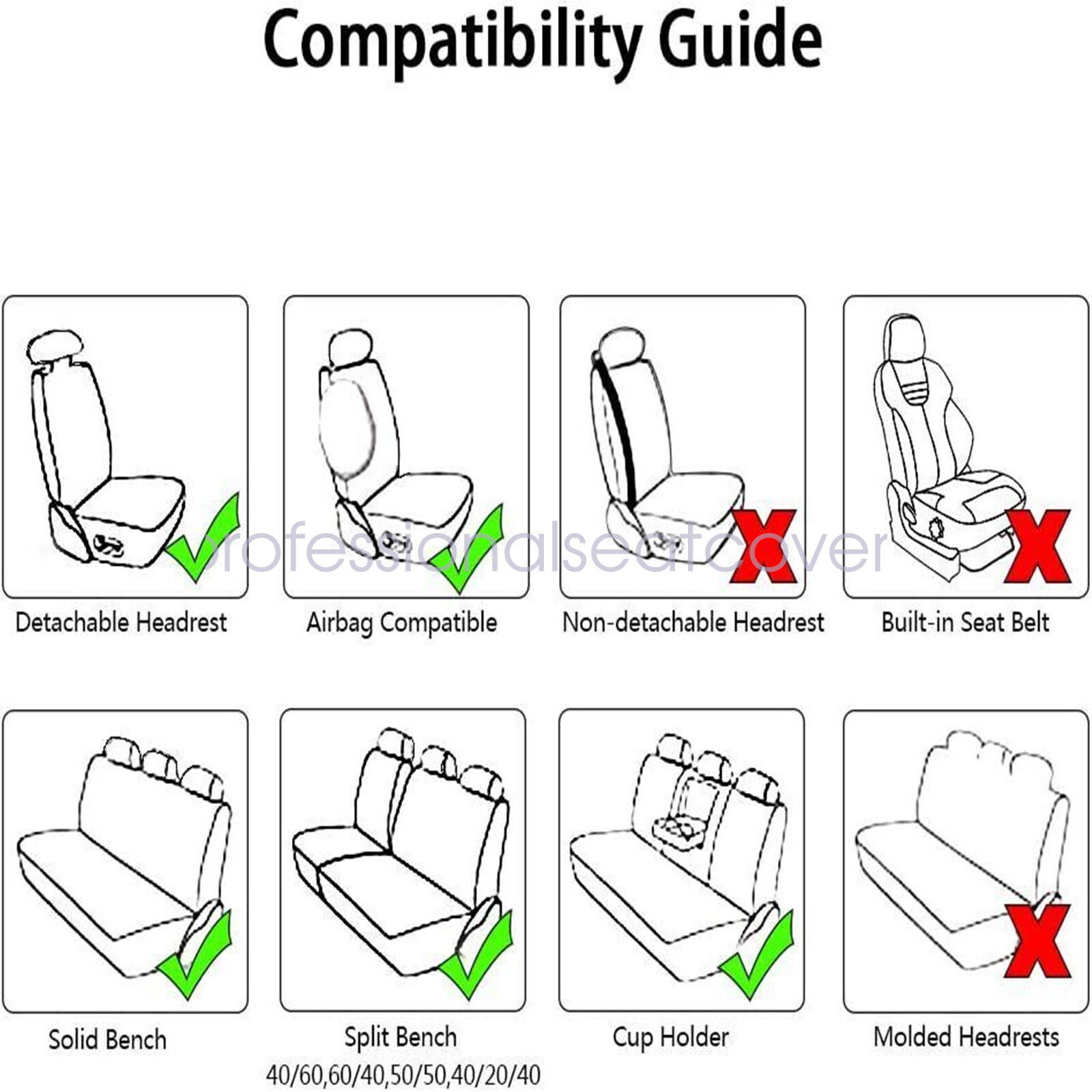 Compatibility Guide

professionalseatcover

Detachable Headrest

Airbag Compatible

Non-detachable Headrest

Built-in Seat Belt

Solid Bench

Split Bench
40/60,60/40,50/50,40/20/40

Cup Holder

Molded Headrests