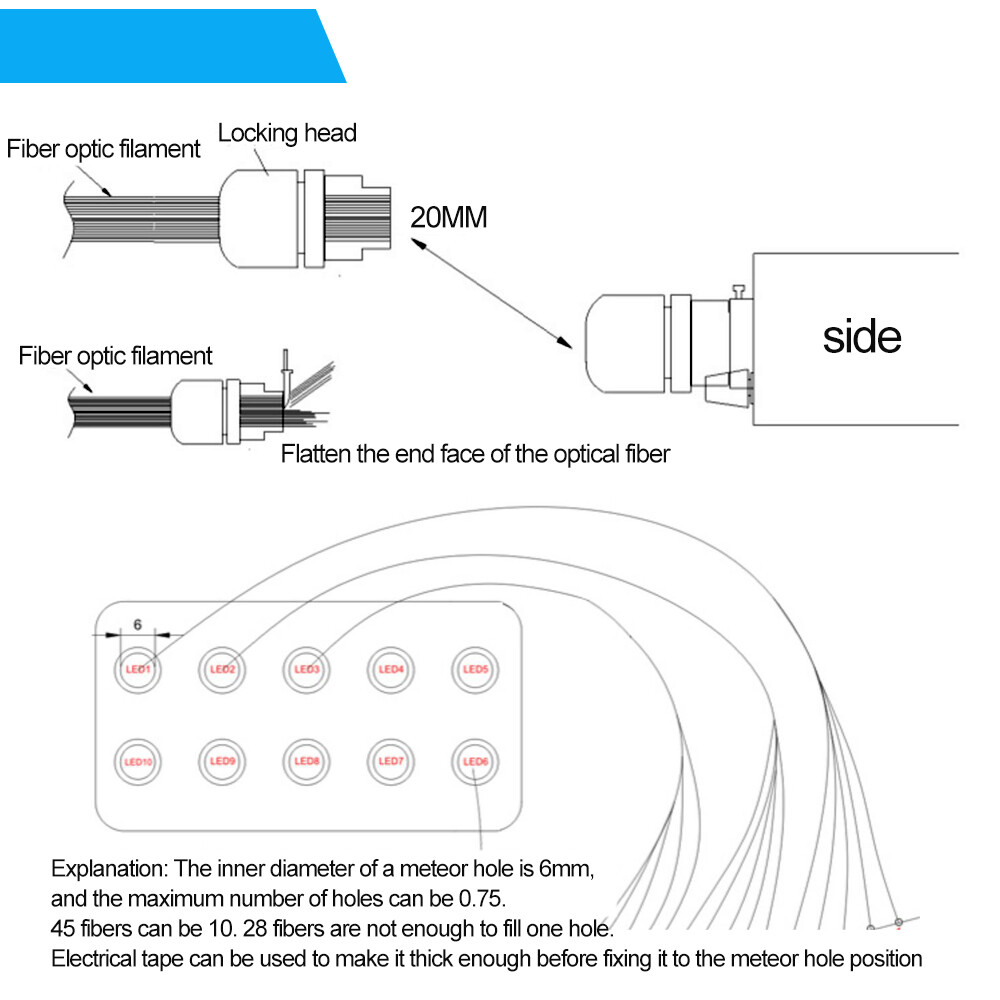 Fiber optic filament
Locking head
20MM
side
Fiber optic filament
Flatten the end face of the optical fiber

6
LED1 LED2 LED3 LED4 LED5
LED10 LED9 LED8 LED7 LED6

Explanation: The inner diameter of a meteor hole is 6mm, and the maximum number of holes can be 0.75.
45 fibers can be 10. 28 fibers are not enough to fill one hole.
Electrical tape can be used to make it thick enough before fixing it to the meteor hole position