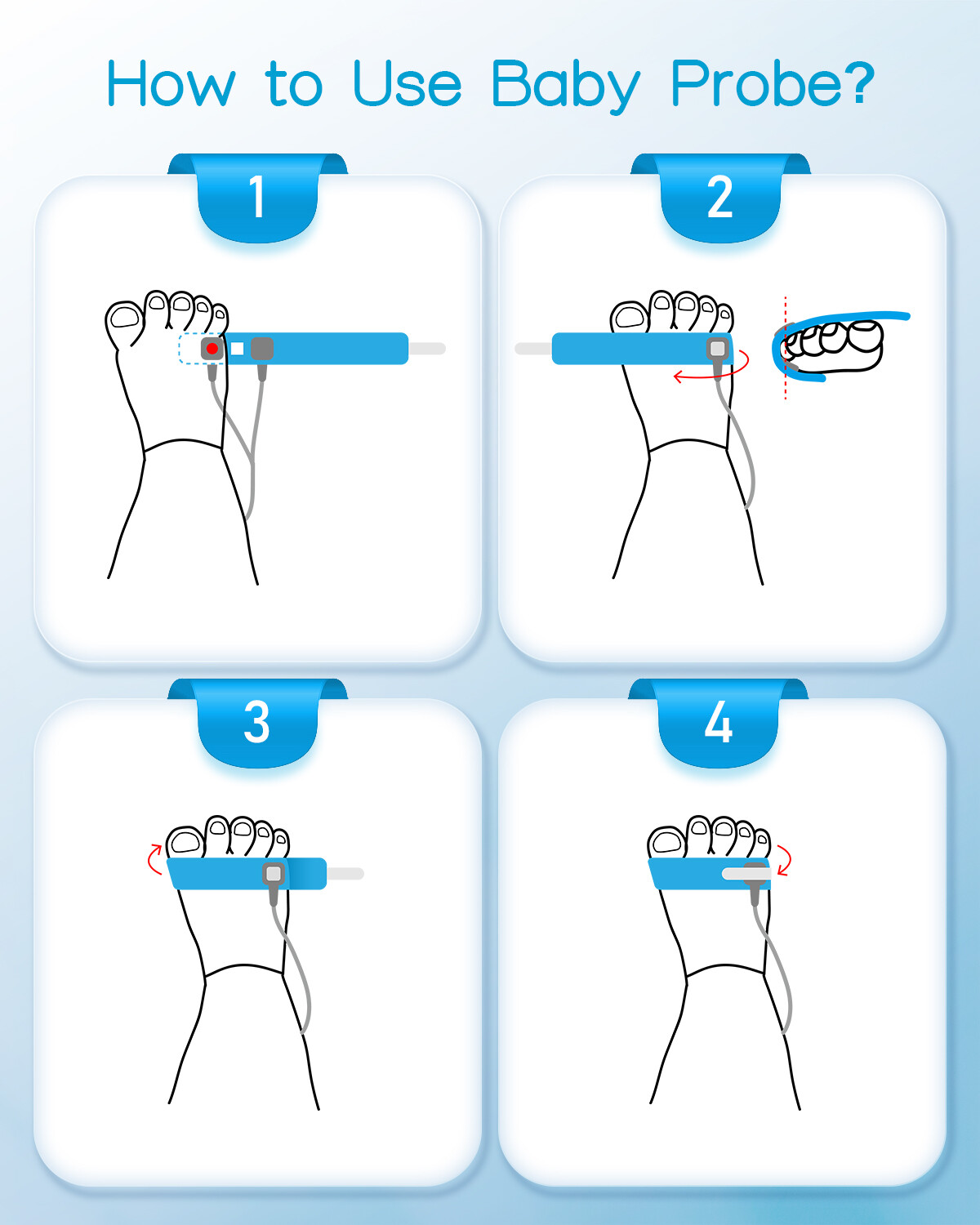 How to Use Baby Probe?

1

2

3

4