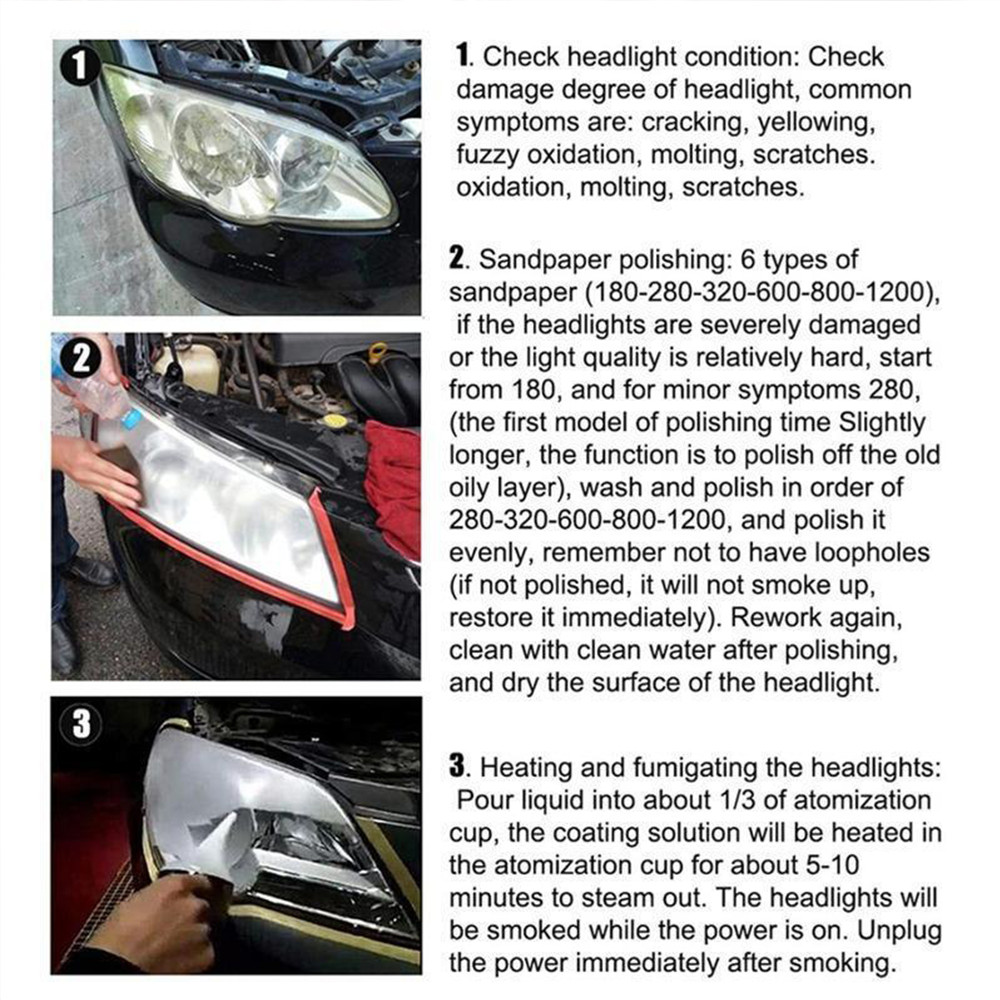 1

2

3

1. Check headlight condition: Check damage degree of headlight, common symptoms are: cracking, yellowing, fuzzy oxidation, molting, scratches. oxidation, molting, scratches.

2. Sandpaper polishing: 6 types of sandpaper (180-280-320-600-800-1200), if the headlights are severely damaged or the light quality is relatively hard, start from 180, and for minor symptoms 280, (the first model of polishing time Slightly longer, the function is to polish off the old oily layer), wash and polish in order of 280-320-600-800-1200, and polish it evenly, remember not to have loopholes (if not polished, it will not smoke up, restore it immediately). Rework again, clean with clean water after polishing, and dry the surface of the headlight.

3. Heating and fumigating the headlights: Pour liquid into about 1/3 of atomization cup, the coating solution will be heated in the atomization cup for about 5-10 minutes to steam out. The headlights will be smoked while the power is on. Unplug the power immediately after smoking.