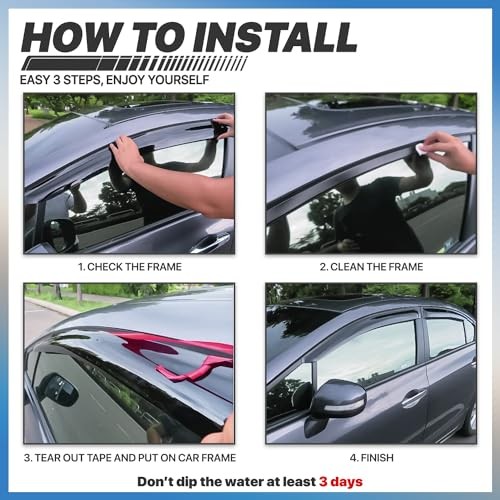 HOW TO INSTALL
EASY 3 STEPS, ENJOY YOURSELF

1. CHECK THE FRAME

2. CLEAN THE FRAME

3. TEAR OUT TAPE AND PUT ON CAR FRAME

4. FINISH

Don't dip the water at least 3 days