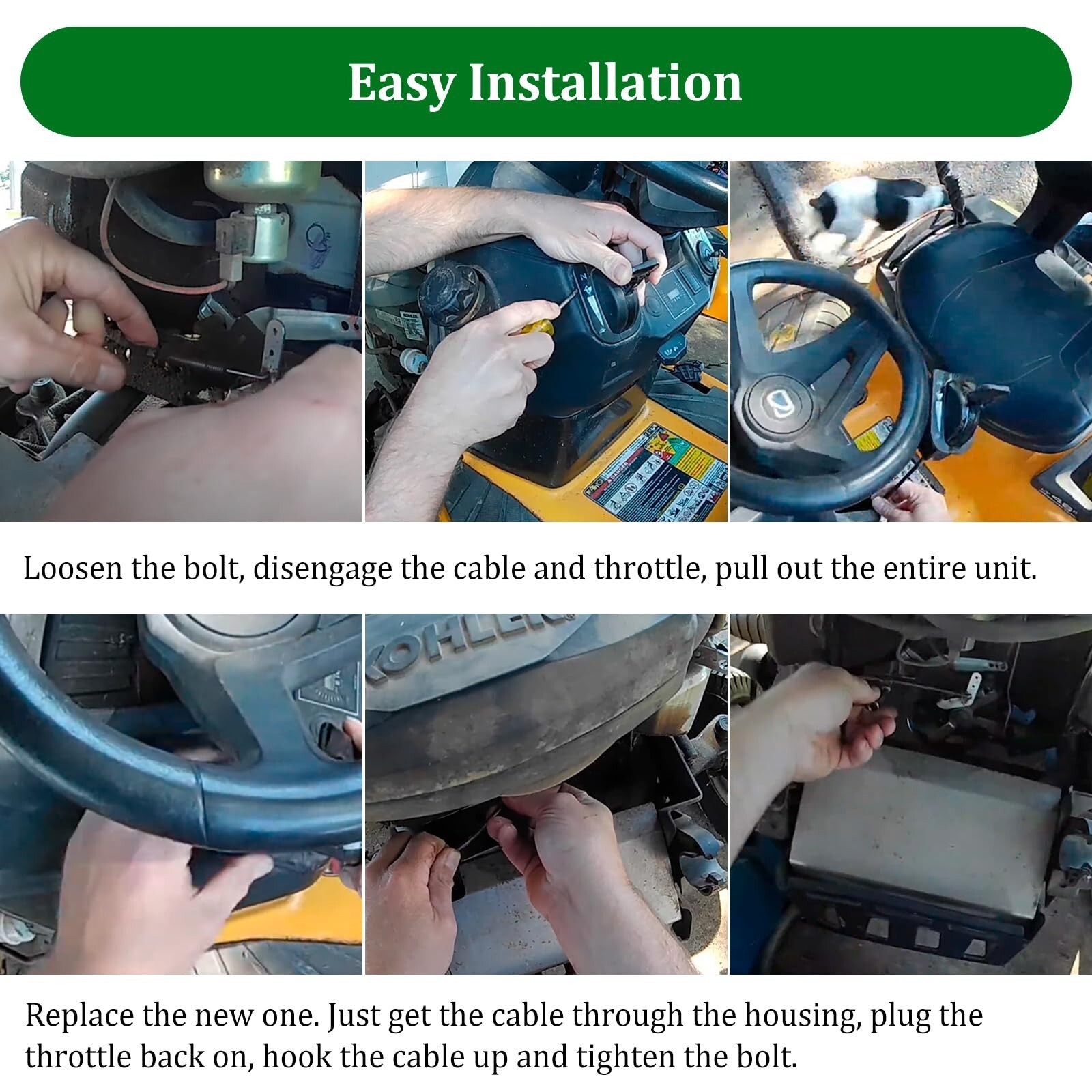 Easy Installation

Loosen the bolt, disengage the cable and throttle, pull out the entire unit.

KOHLER

Replace the new one. Just get the cable through the housing, plug the throttle back on, hook the cable up and tighten the bolt.