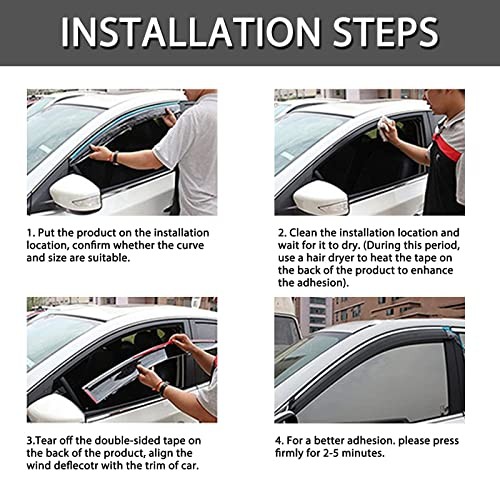 INSTALLATION STEPS

1. Put the product on the installation location, confirm whether the curve and size are suitable.

2. Clean the installation location and wait for it to dry. (During this period, use a hair dryer to heat the tape on the back of the product to enhance the adhesion).

3.Tear off the double-sided tape on the back of the product, align the wind deflecotr with the trim of car.

4. For a better adhesion. please press firmly for 2-5 minutes.