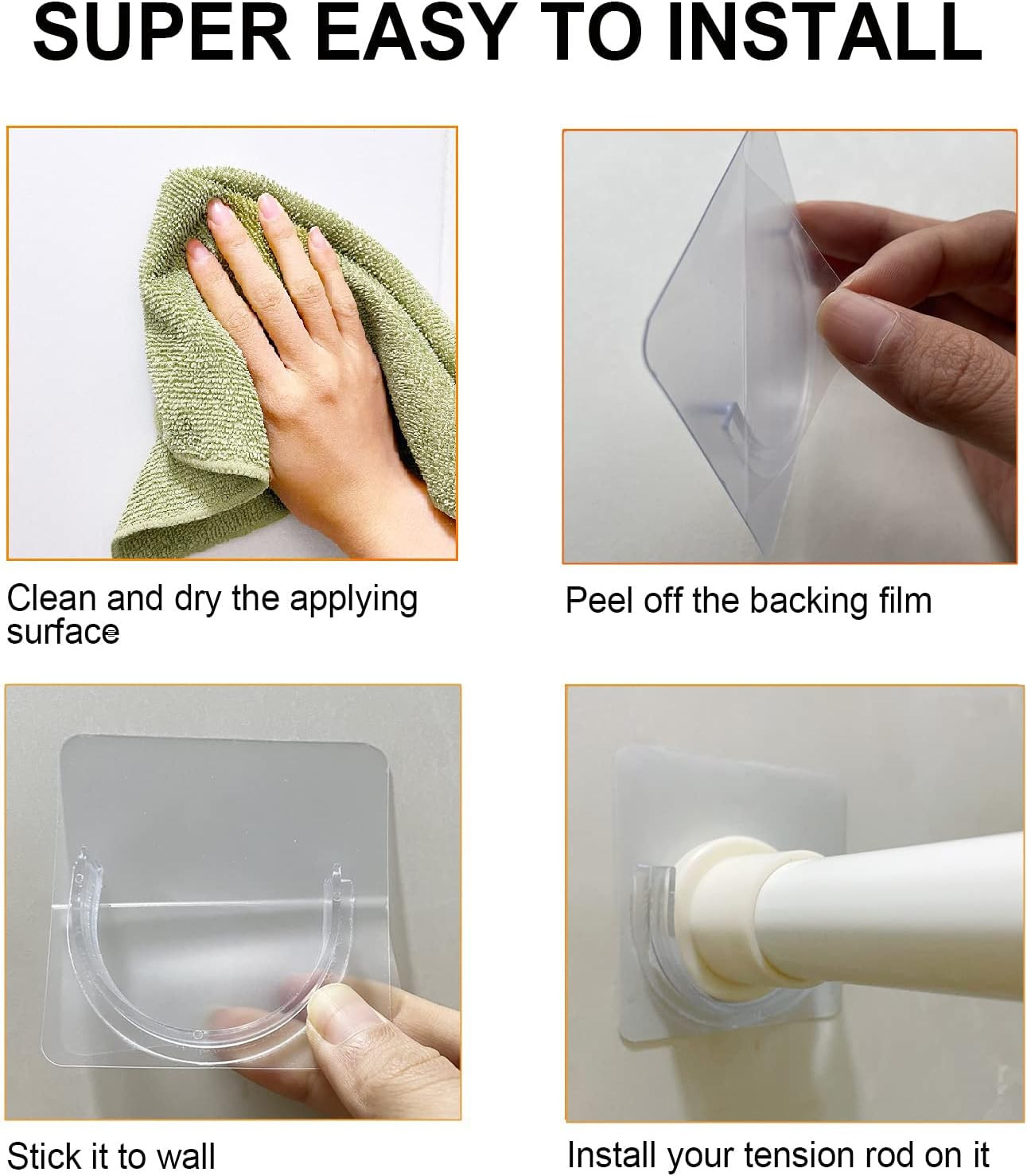 SUPER EASY TO INSTALL

Clean and dry the applying surface

Peel off the backing film

Stick it to wall

Install your tension rod on it